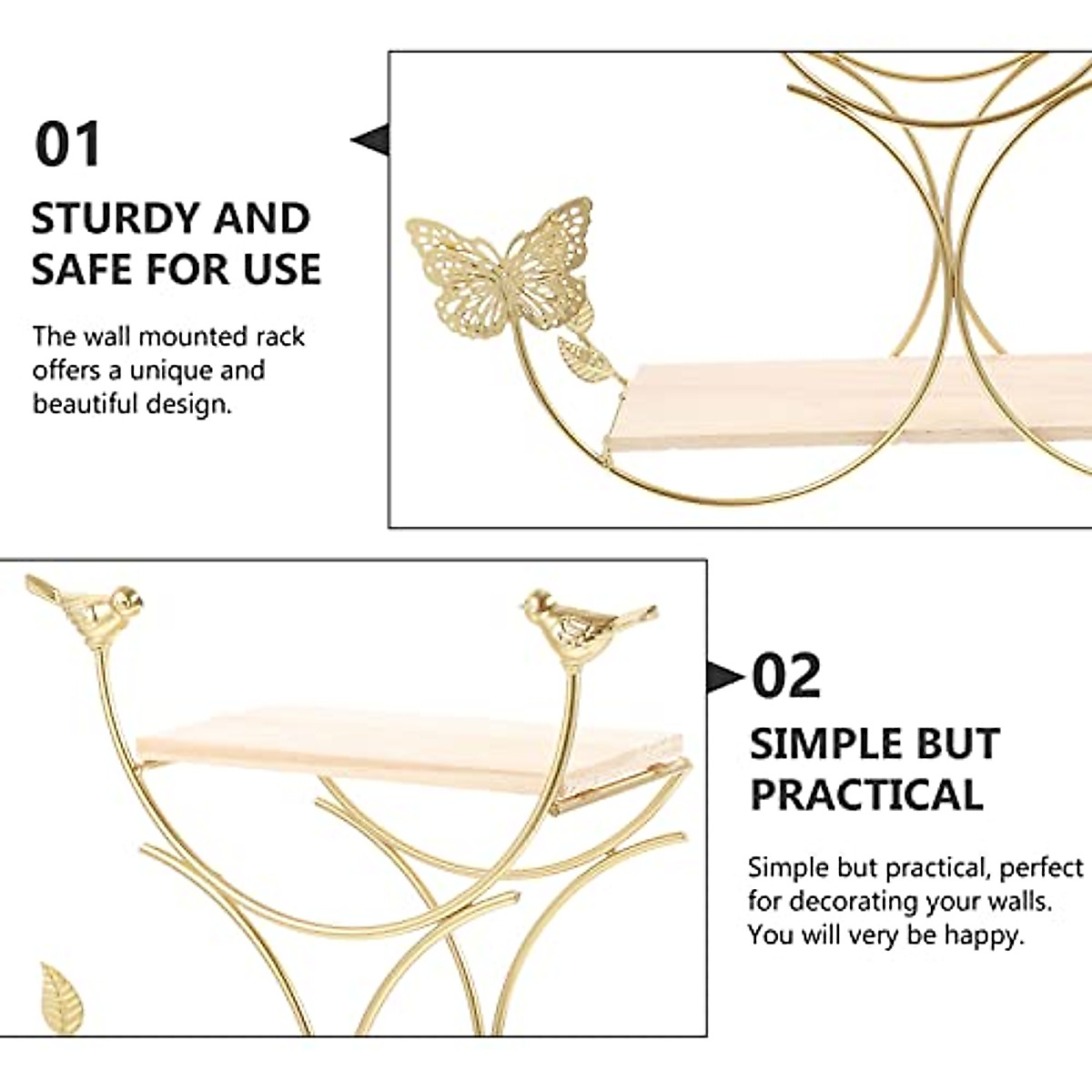 01

STURDY AND SAFE FOR USE

The wall mounted rack offers a unique and beautiful design.

02

SIMPLE BUT PRACTICAL

Simple but practical, perfect for decorating your walls. You will very be happy.