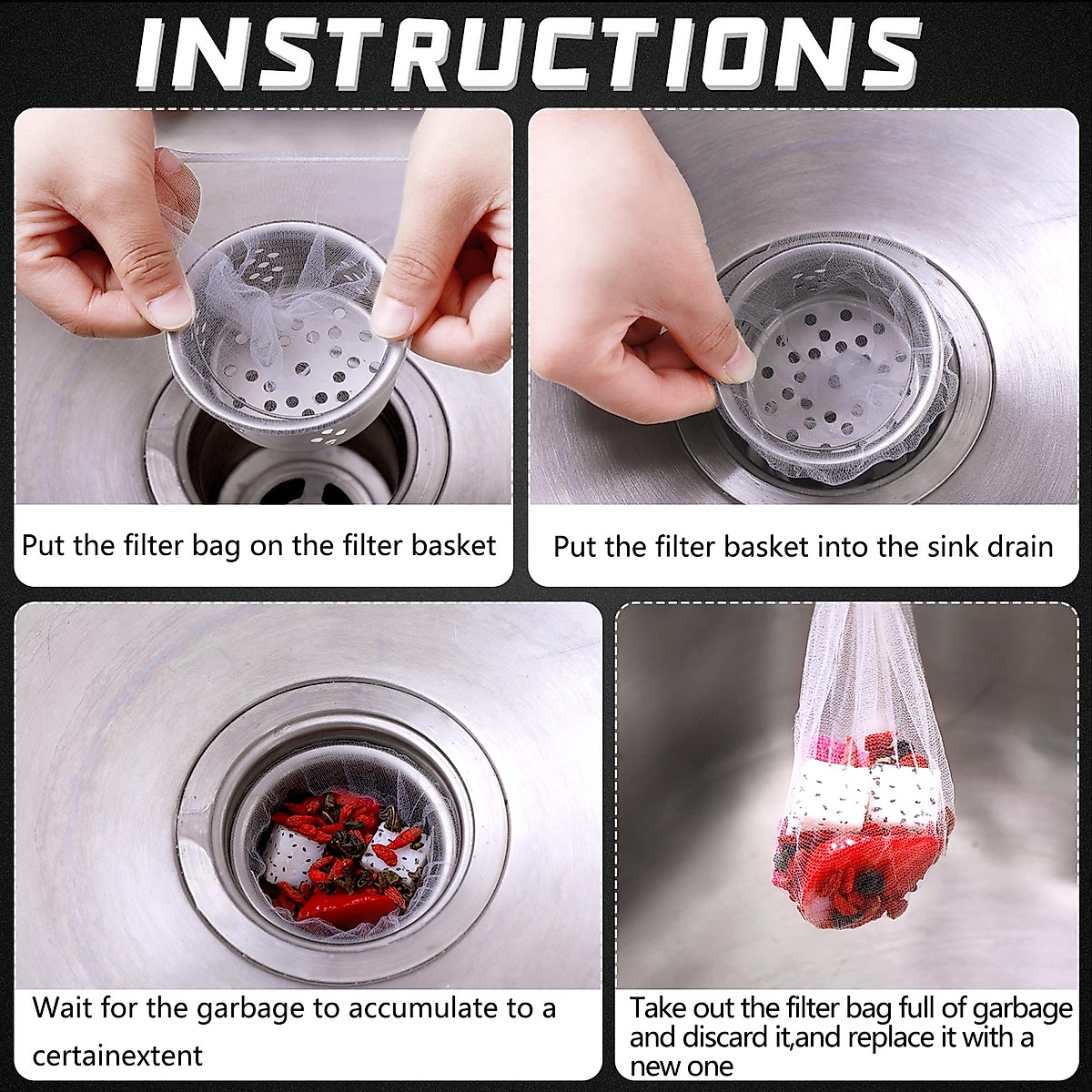 INSTRUCTIONS

Put the filter bag on the filter basket

Put the filter basket into the sink drain

Wait for the garbage to accumulate to a certainextent

Take out the filter bag full of garbage and discard it,and replace it with a new one