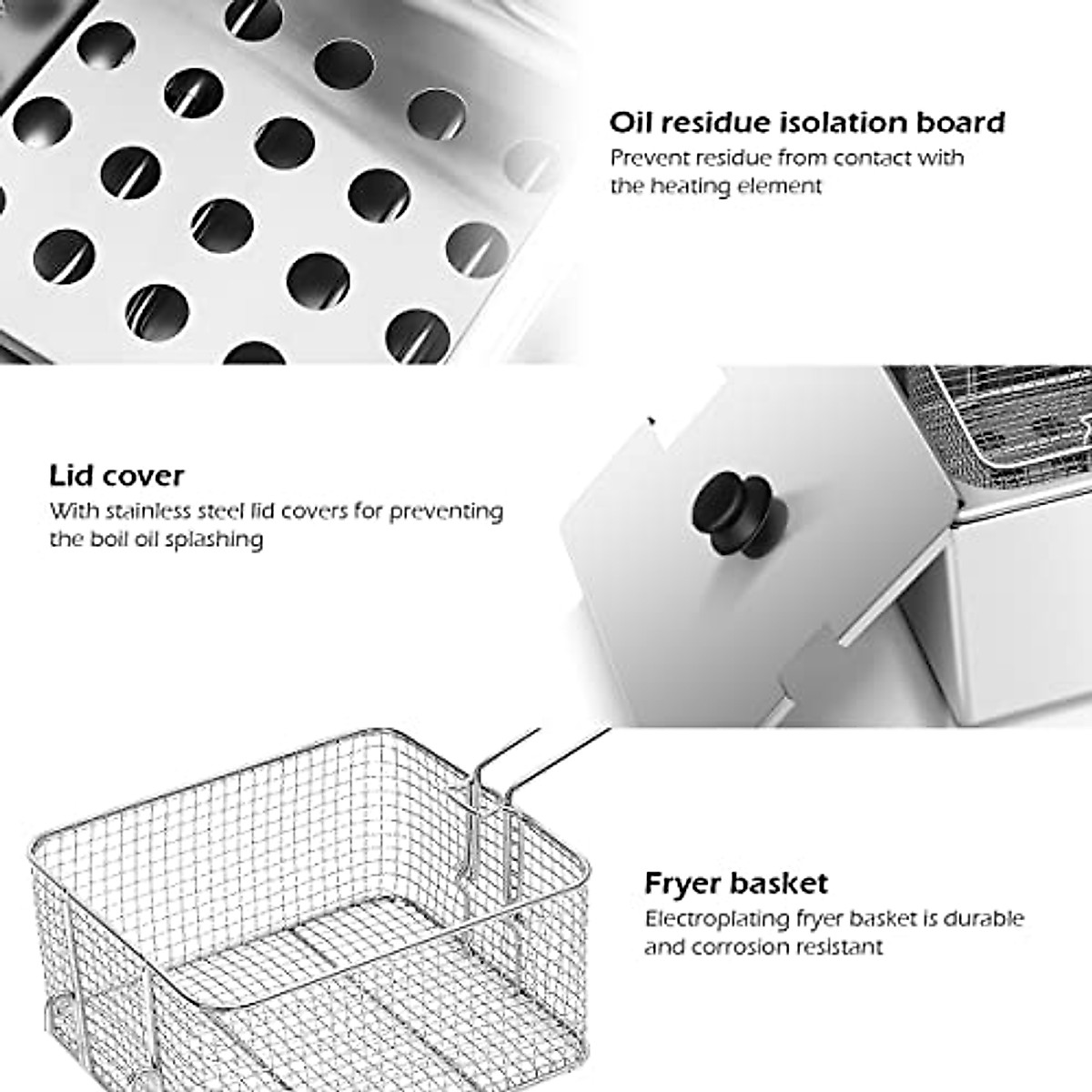 Oil residue isolation board
Prevent residue from contact with the heating element

Lid cover
With stainless steel lid covers for preventing the boil oil splashing

Fryer basket
Electroplating fryer basket is durable and corrosion resistant