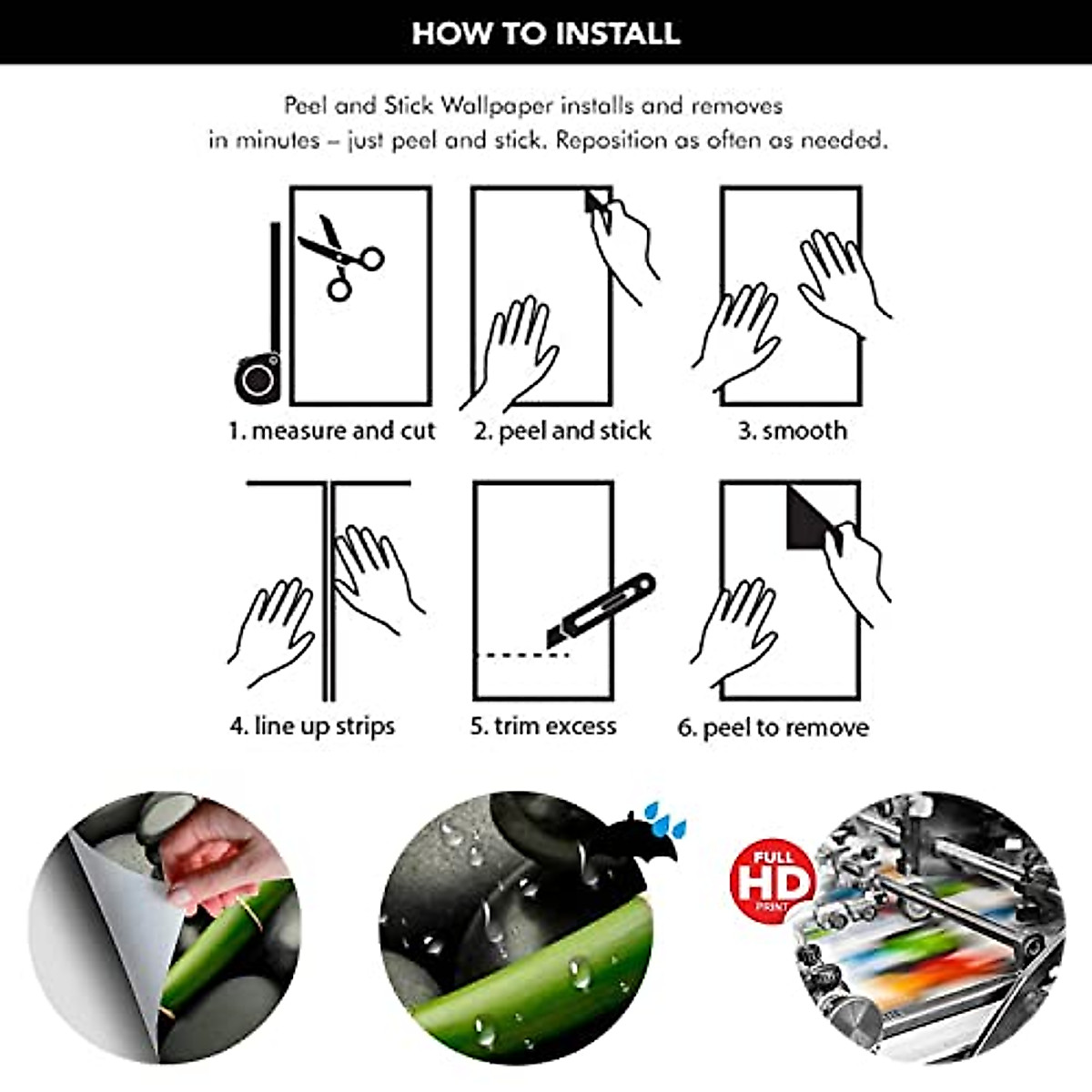 HOW TO INSTALL

Peel and Stick Wallpaper installs and removes in minutes – just peel and stick. Reposition as often as needed.

1. measure and cut

2. peel and stick

3. smooth

4. line up strips

5. trim excess

6. peel to remove

FULL HD PRINT