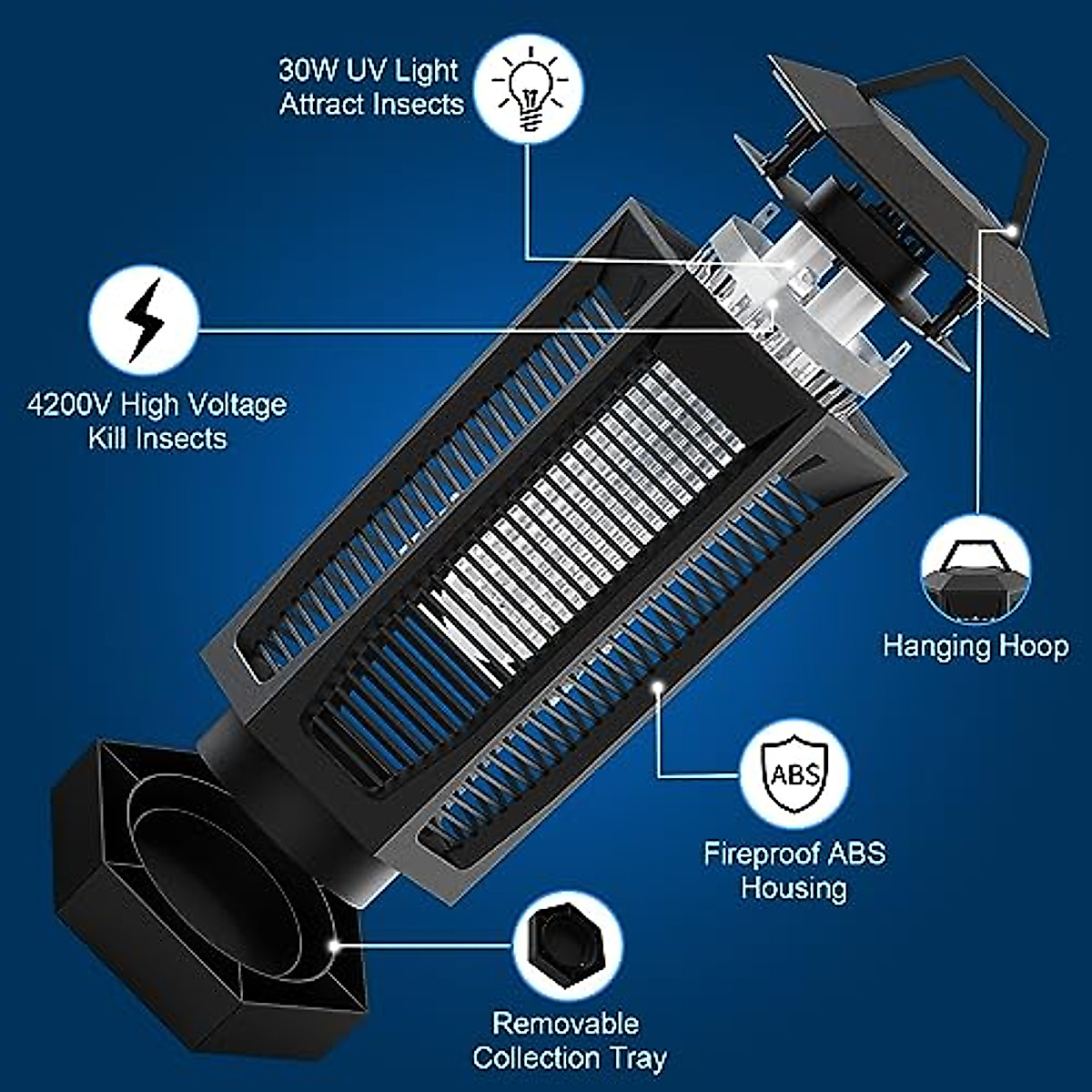 30W UV Light Attract Insects

4200V High Voltage Kill Insects

Hanging Hoop

ABS

Fireproof ABS Housing

Removable Collection Tray