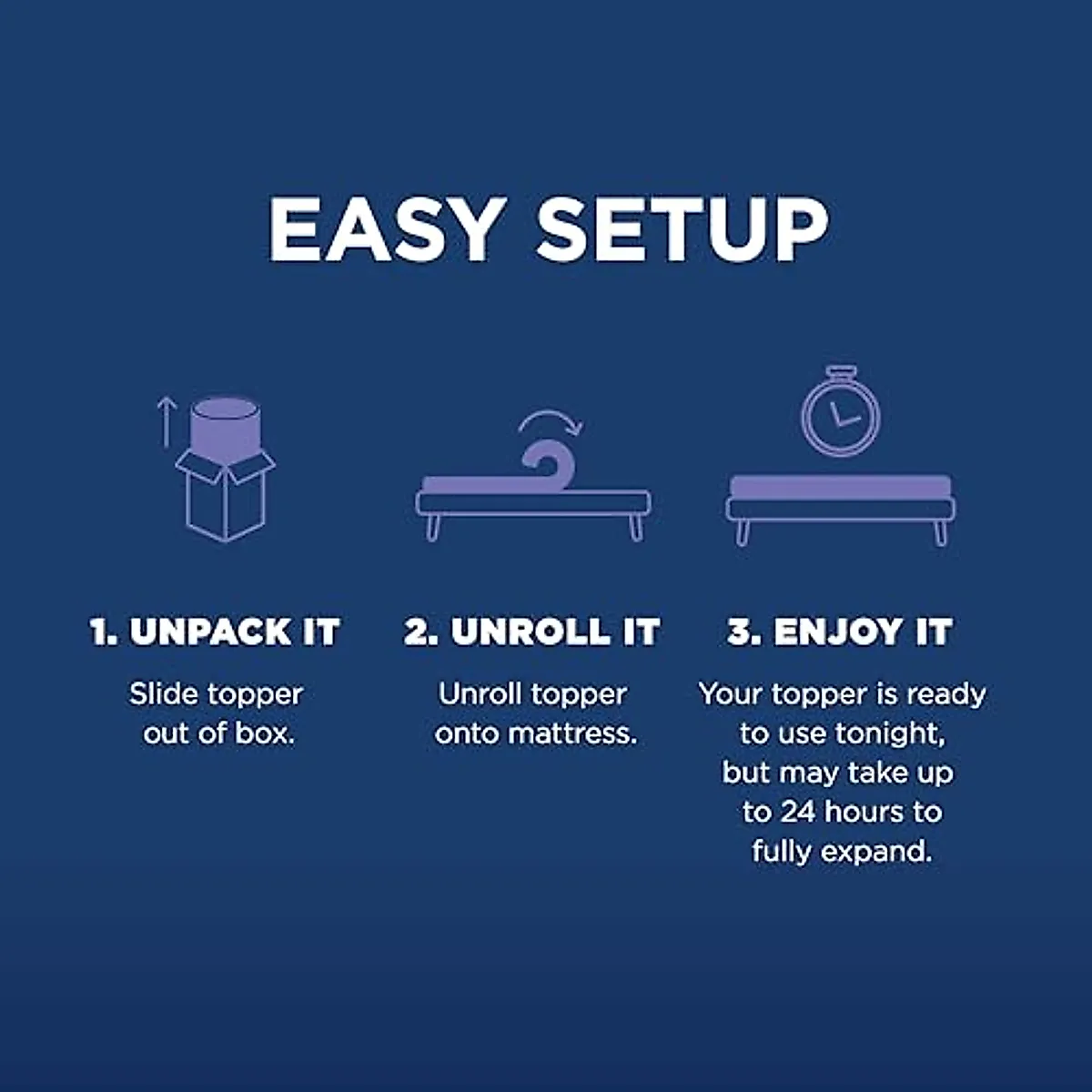 EASY SETUP

1. UNPACK IT

Slide topper out of box.

2. UNROLL IT

Unroll topper onto mattress.

3. ENJOY IT

Your topper is ready to use tonight, but may take up to 24 hours to fully expand.