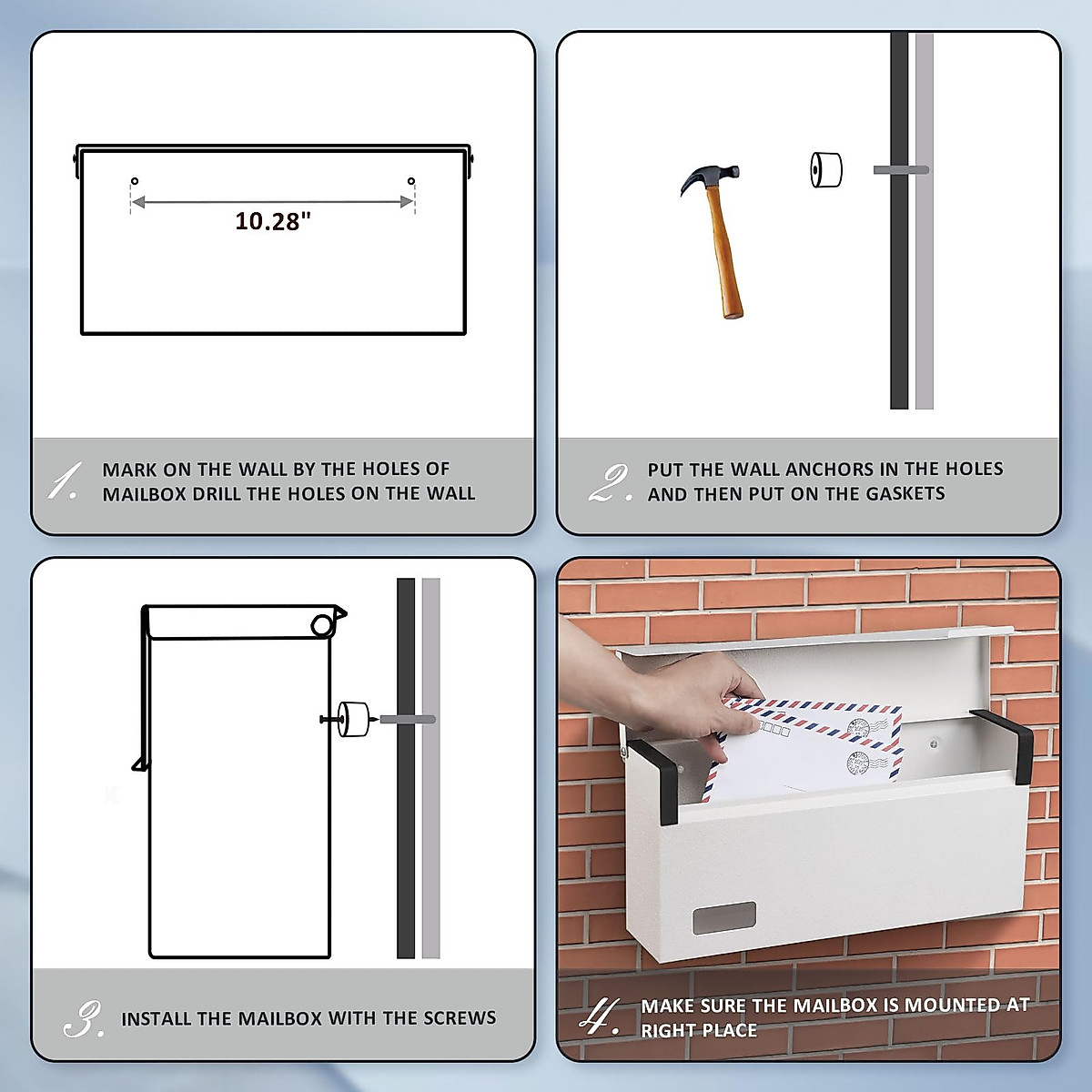 10.28"

1. MARK ON THE WALL BY THE HOLES OF MAILBOX DRILL THE HOLES ON THE WALL

2. PUT THE WALL ANCHORS IN THE HOLES AND THEN PUT ON THE GASKETS

3. INSTALL THE MAILBOX WITH THE SCREWS

4. MAKE SURE THE MAILBOX IS MOUNTED AT RIGHT PLACE