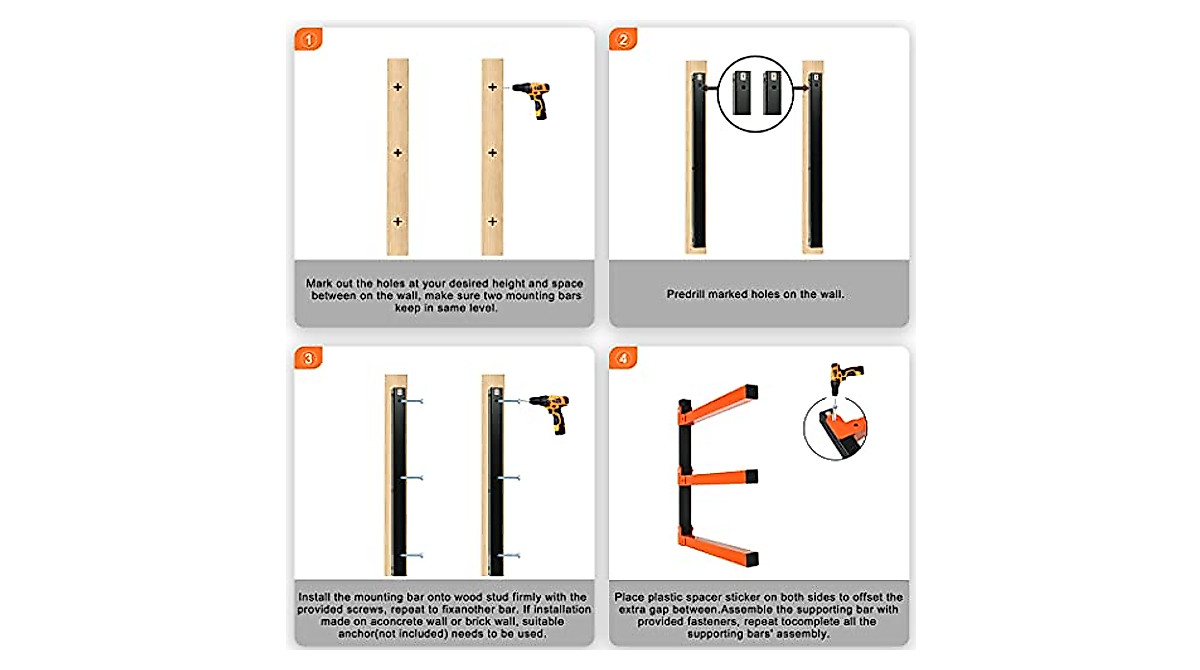 1

Mark out the holes at your desired height and space between on the wall, make sure two mounting bars keep in same level.

2

Predrill marked holes on the wall.

3

Install the mounting bar onto wood stud firmly with the provided screws, repeat to fixanother bar. If installation made on aconcrete wall or brick wall, suitable anchor(not included) needs to be used.

4

Place plastic spacer sticker on both sides to offset the extra gap between.Assemble the supporting bar with provided fasteners, repeat tocomplete all the supporting bars' assembly.