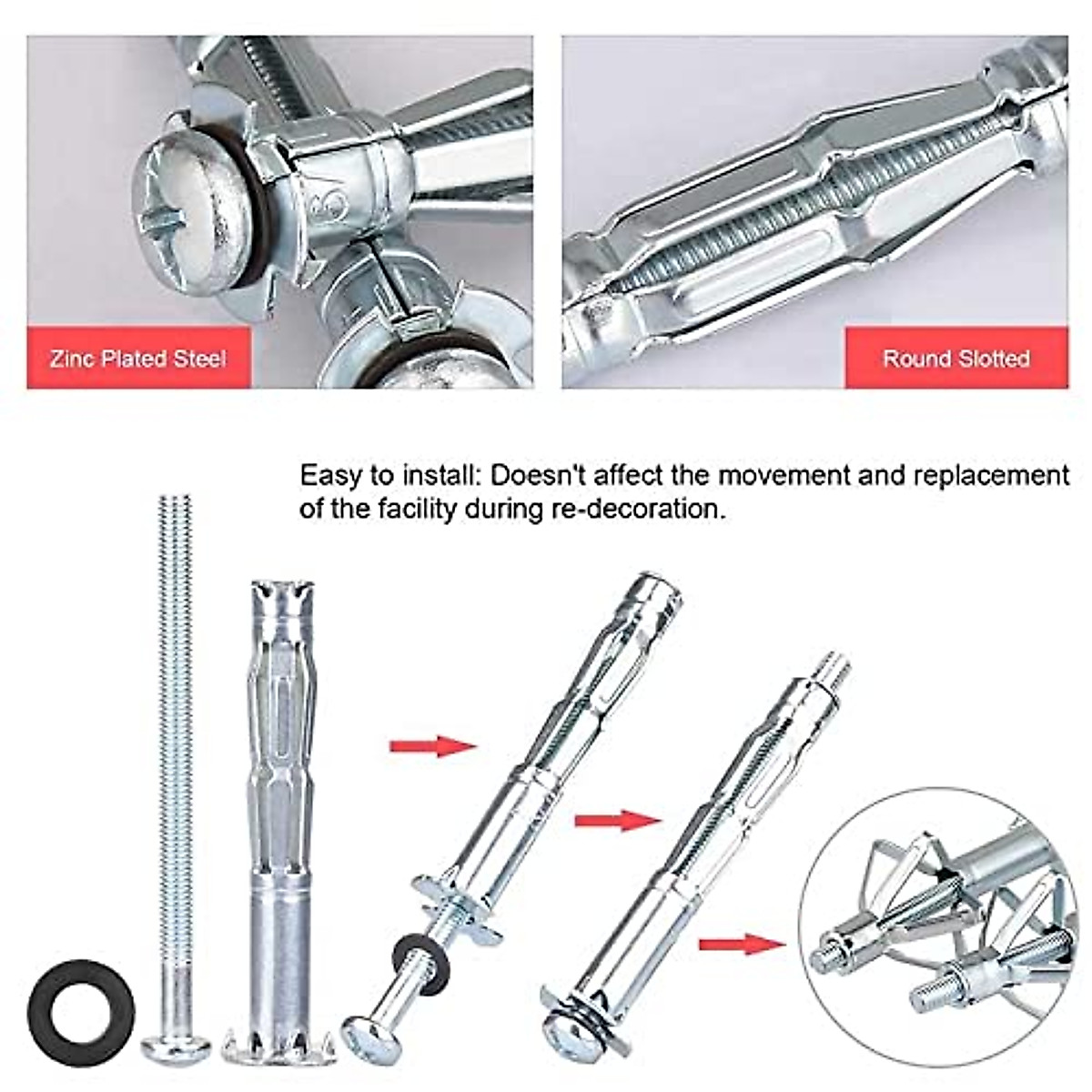 Zinc Plated Steel

Round Slotted

Easy to install: Doesn't affect the movement and replacement of the facility during re-decoration.