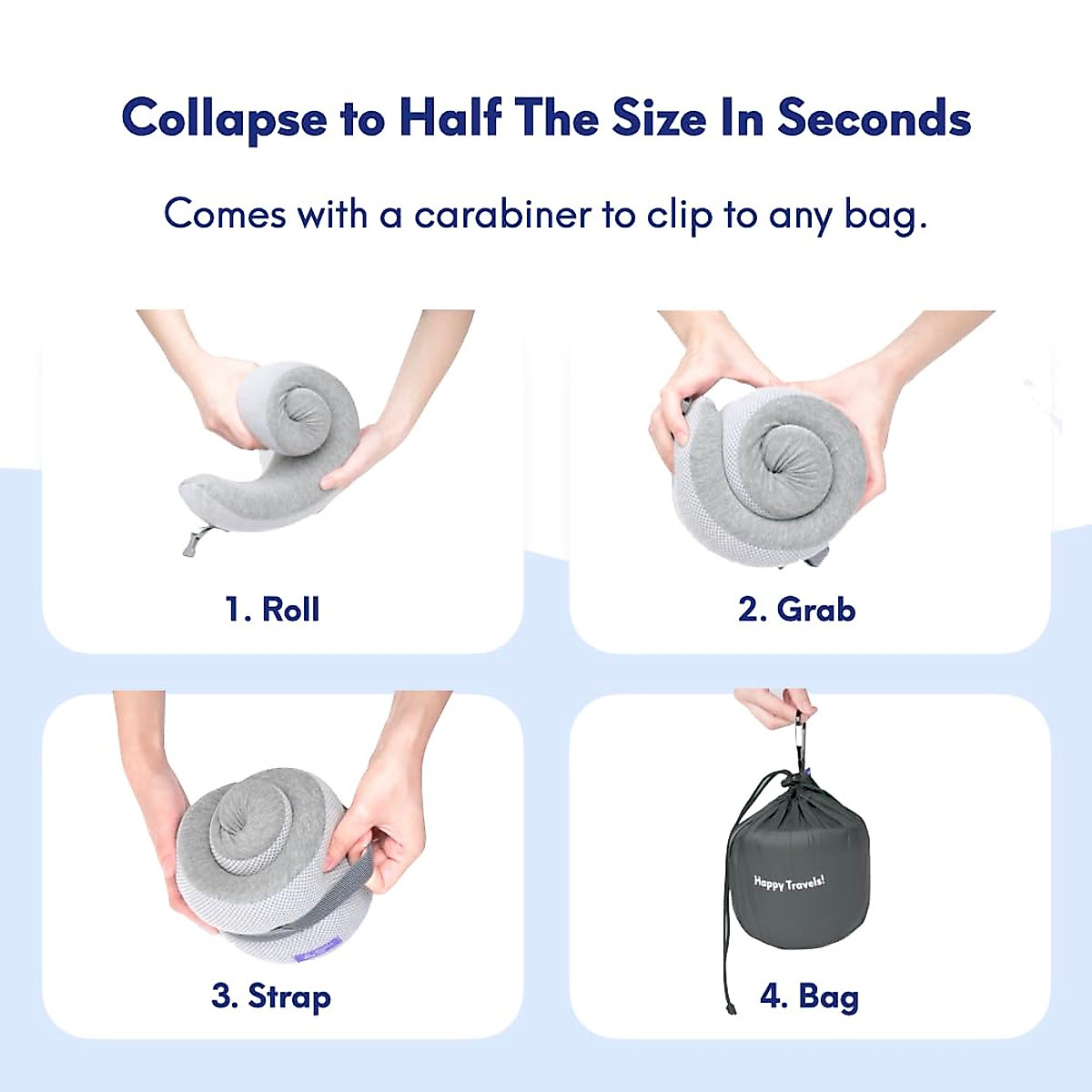 Collapse to Half The Size In Seconds

Comes with a carabiner to clip to any bag.

1. Roll

2. Grab

3. Strap

Happy Travels!

4. Bag