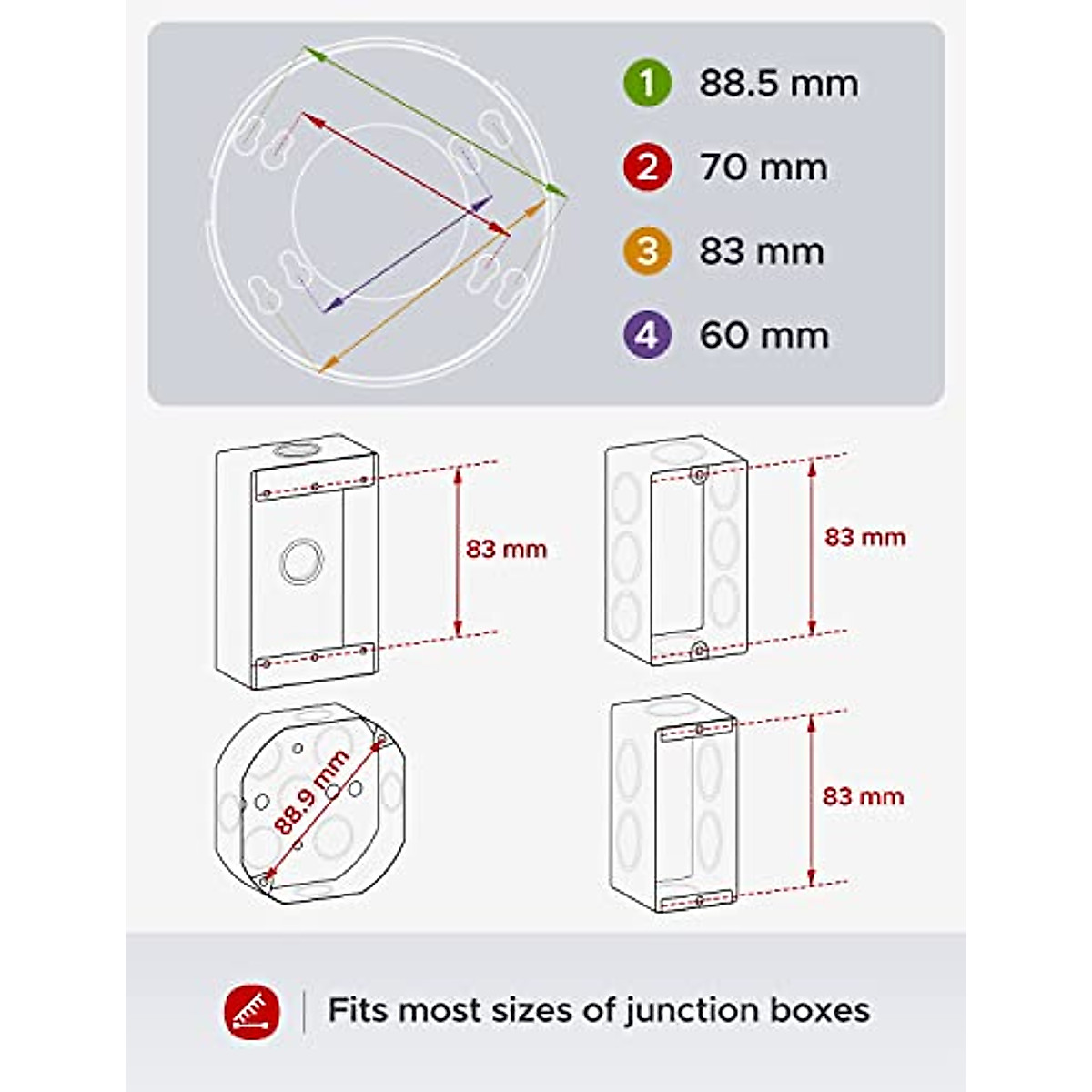 1 88.5 mm
2 70 mm
3 83 mm
4 60 mm

83 mm

83 mm

88.9 mm

83 mm

Fits most sizes of junction boxes