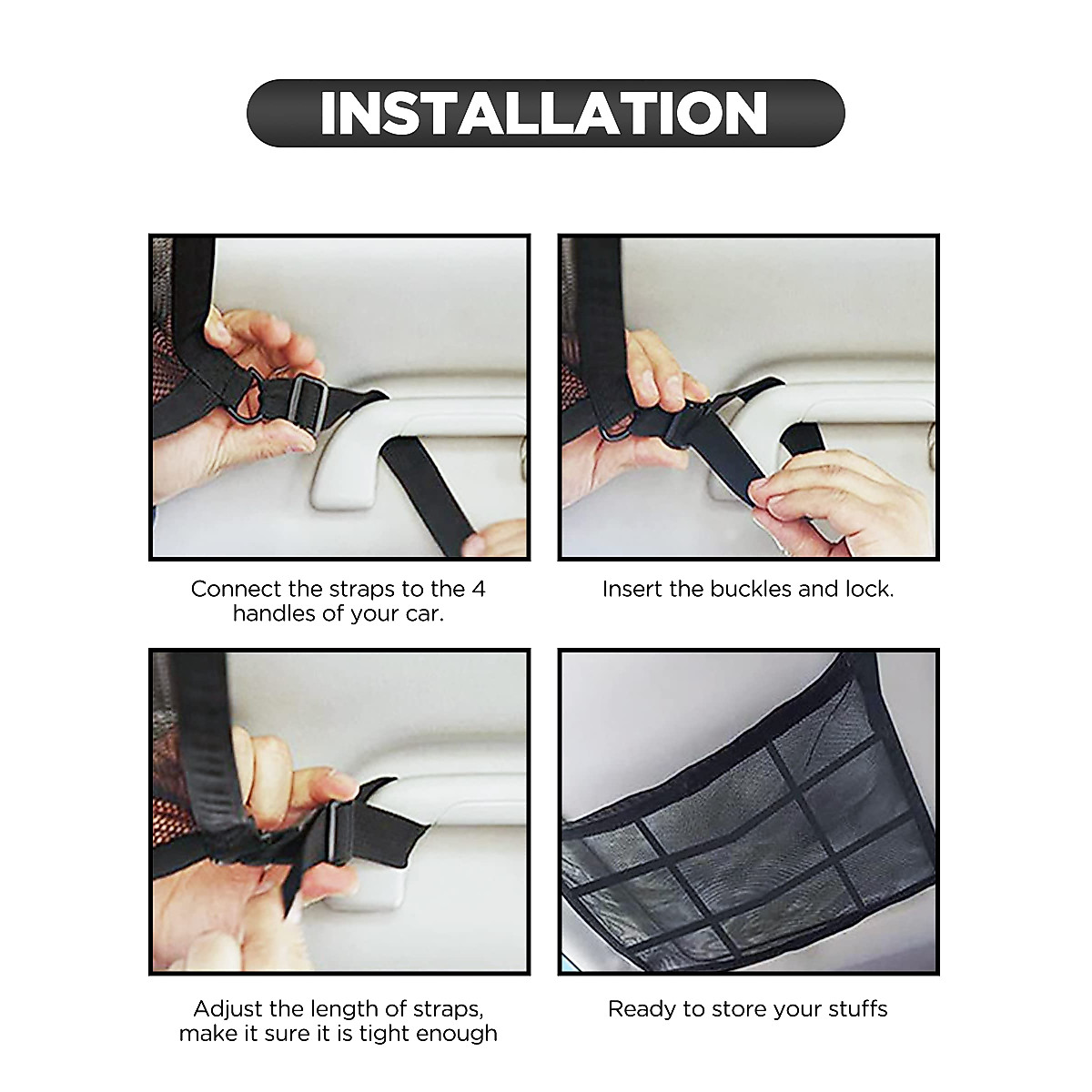 INSTALLATION

Connect the straps to the 4 handles of your car.

Insert the buckles and lock.

Adjust the length of straps, make it sure it is tight enough

Ready to store your stuffs