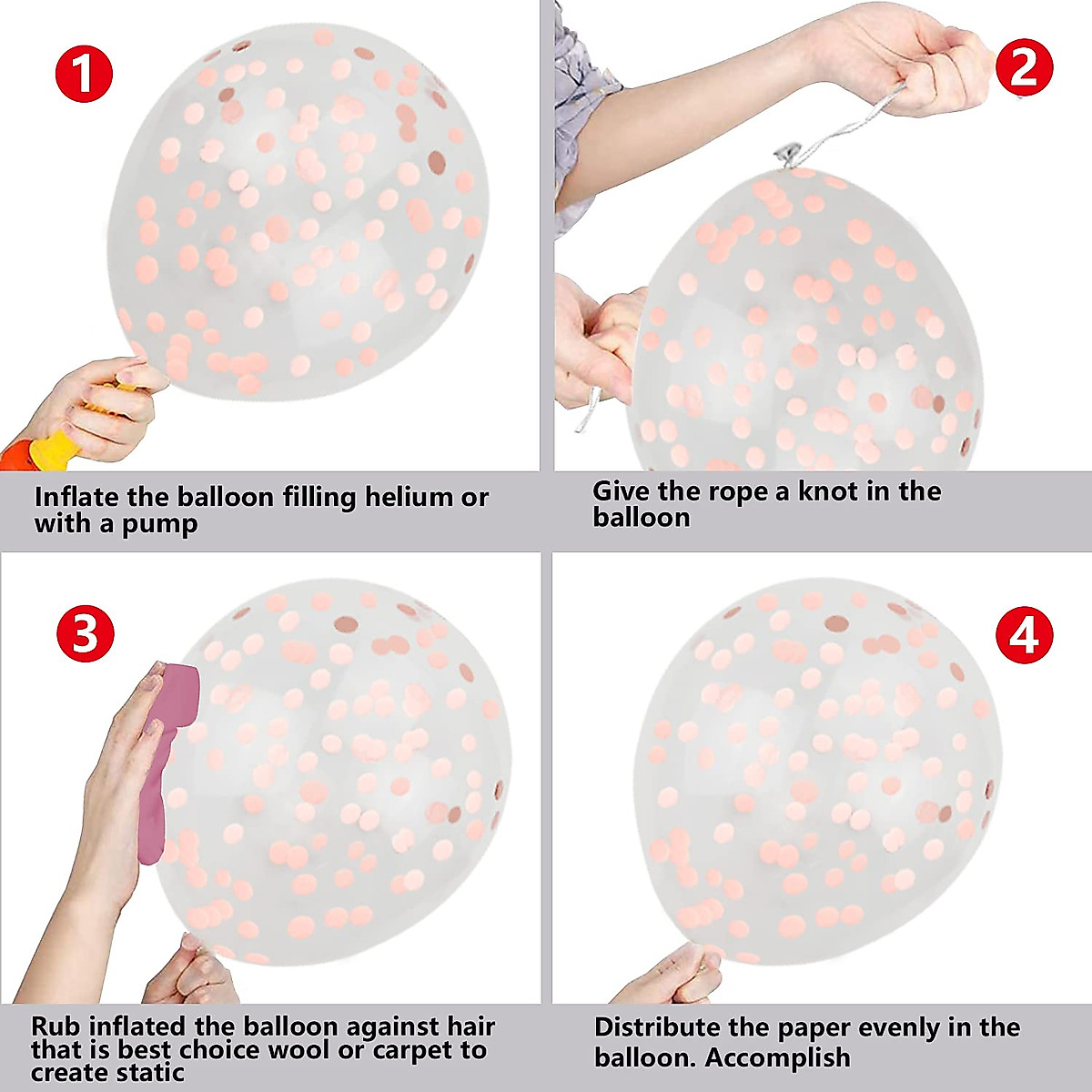 1

Inflate the balloon filling helium or with a pump

2

Give the rope a knot in the balloon

3

Rub inflated the balloon against hair that is best choice wool or carpet to create static

4

Distribute the paper evenly in the balloon. Accomplish