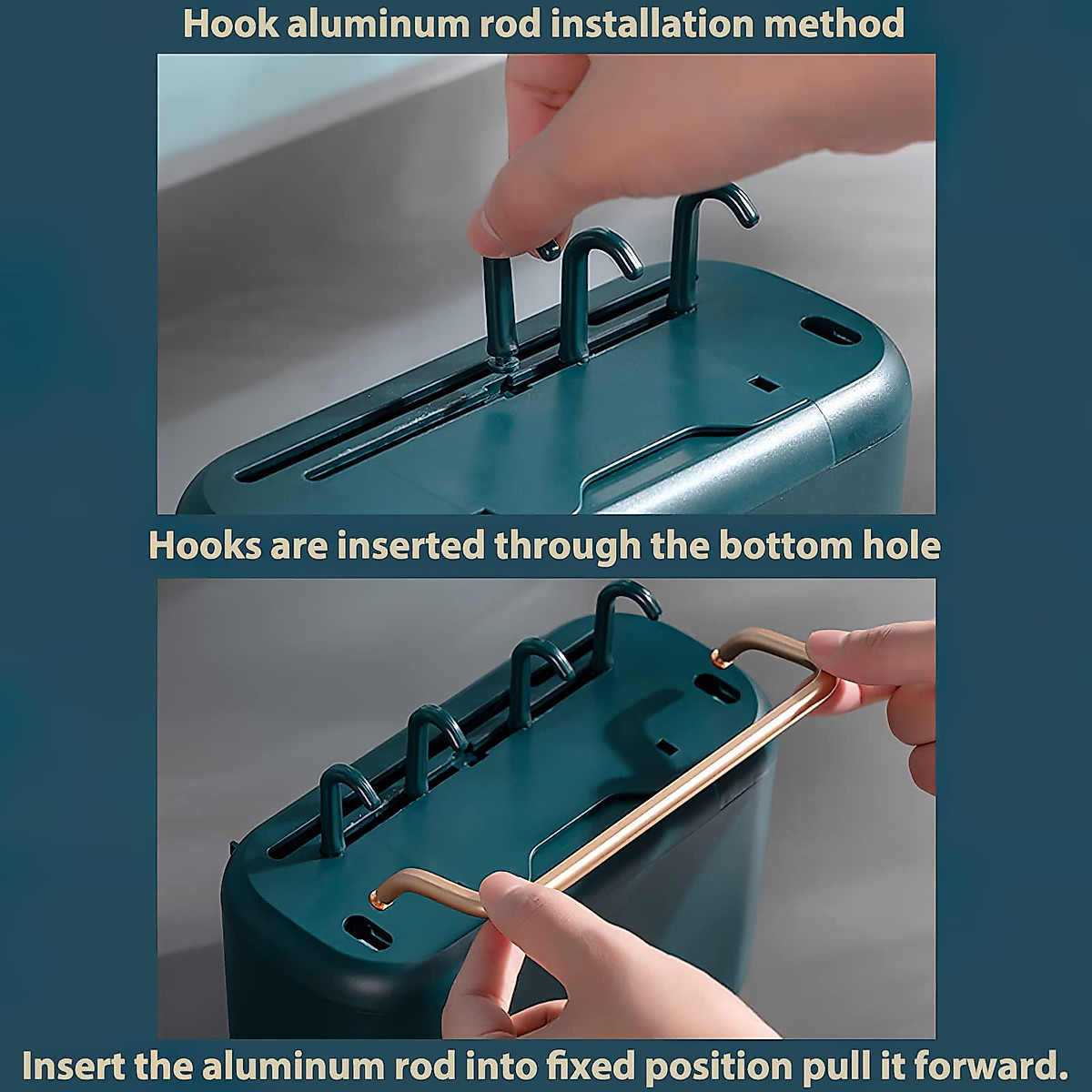 Hook aluminum rod installation method

Hooks are inserted through the bottom hole

Insert the aluminum rod into fixed position pull it forward.