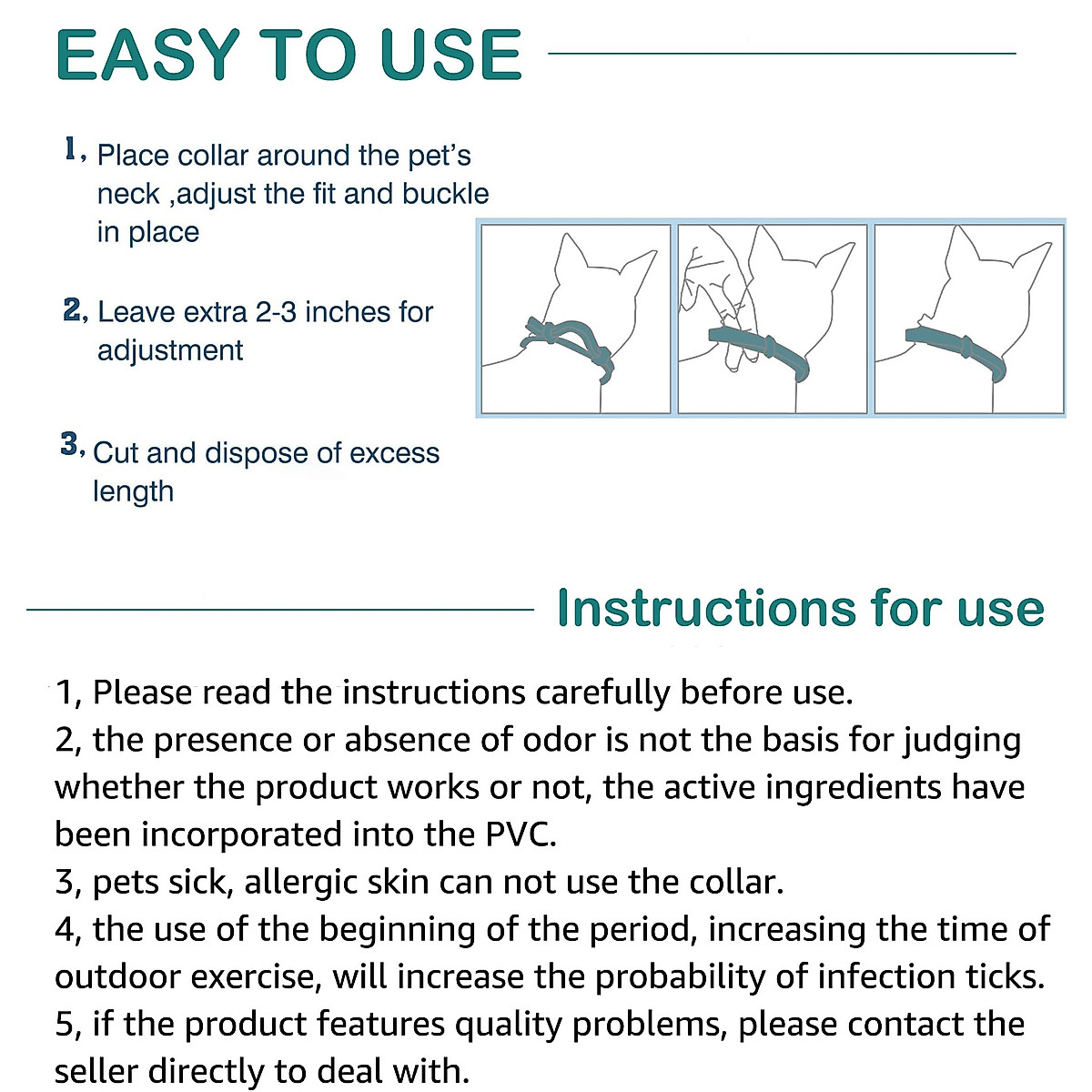 EASY TO USE

1, Place collar around the pet's neck ,adjust the fit and buckle in place

2, Leave extra 2-3 inches for adjustment

3, Cut and dispose of excess length

Instructions for use

1, Please read the instructions carefully before use.
2, the presence or absence of odor is not the basis for judging whether the product works or not, the active ingredients have been incorporated into the PVC.
3, pets sick, allergic skin can not use the collar.
4, the use of the beginning of the period, increasing the time of outdoor exercise, will increase the probability of infection ticks.
5, if the product features quality problems, please contact the seller directly to deal with.