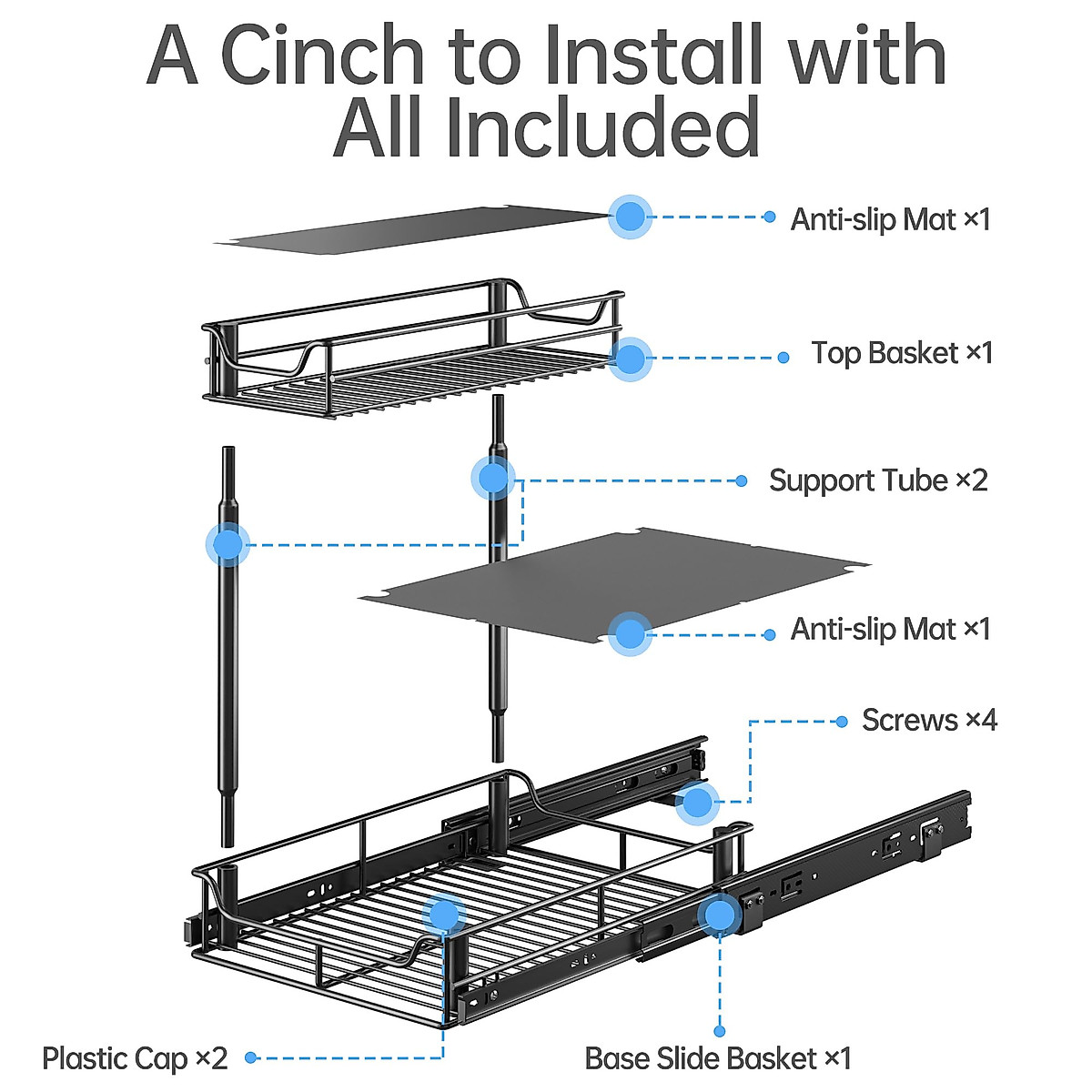 A Cinch to Install with All Included

Anti-slip Mat ×1

Top Basket ×1

Support Tube ×2

Anti-slip Mat ×1

Screws ×4

Plastic Cap ×2

Base Slide Basket ×1