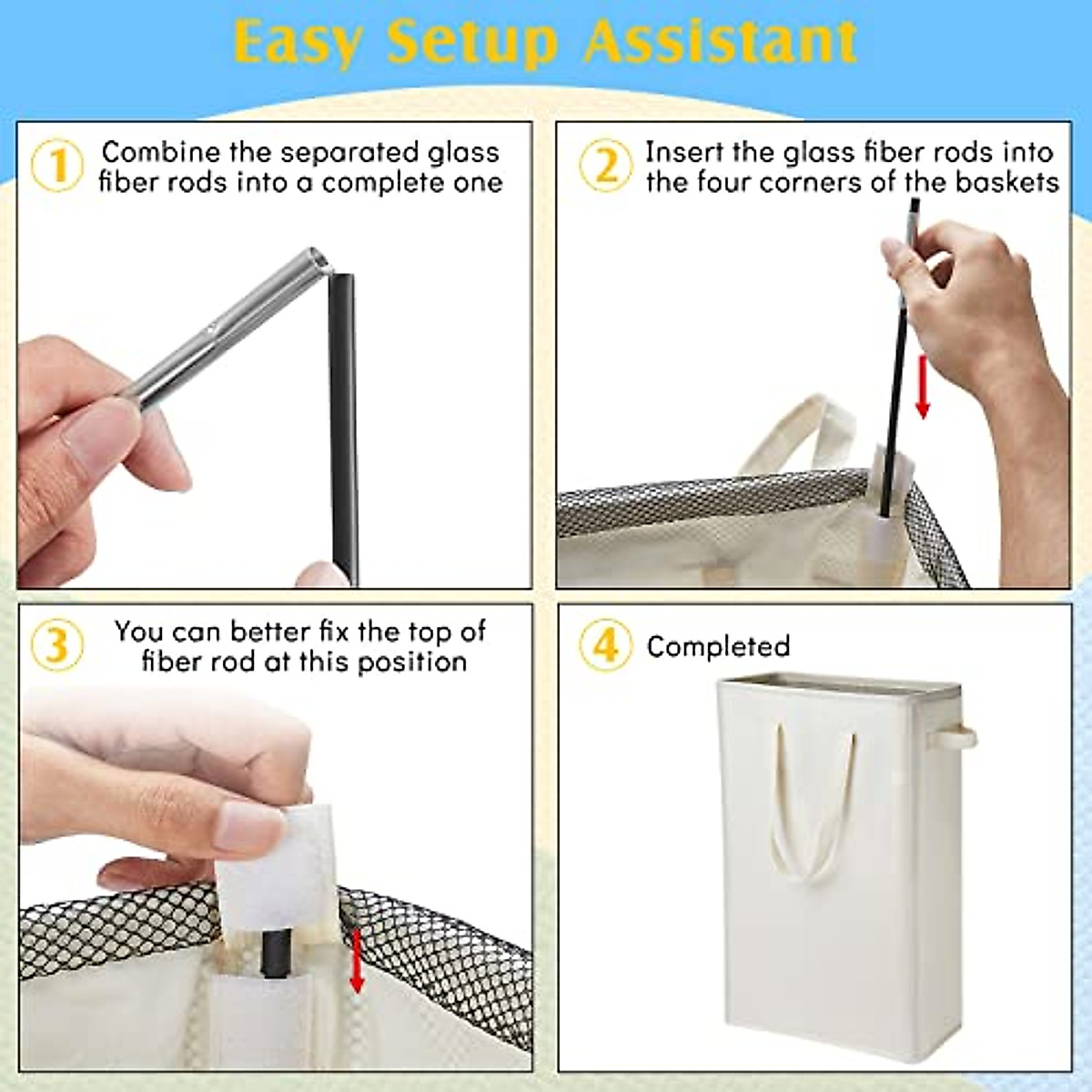 Easy Setup Assistant

1 Combine the separated glass fiber rods into a complete one

2 Insert the glass fiber rods into the four corners of the baskets

3 You can better fix the top of fiber rod at this position

4 Completed