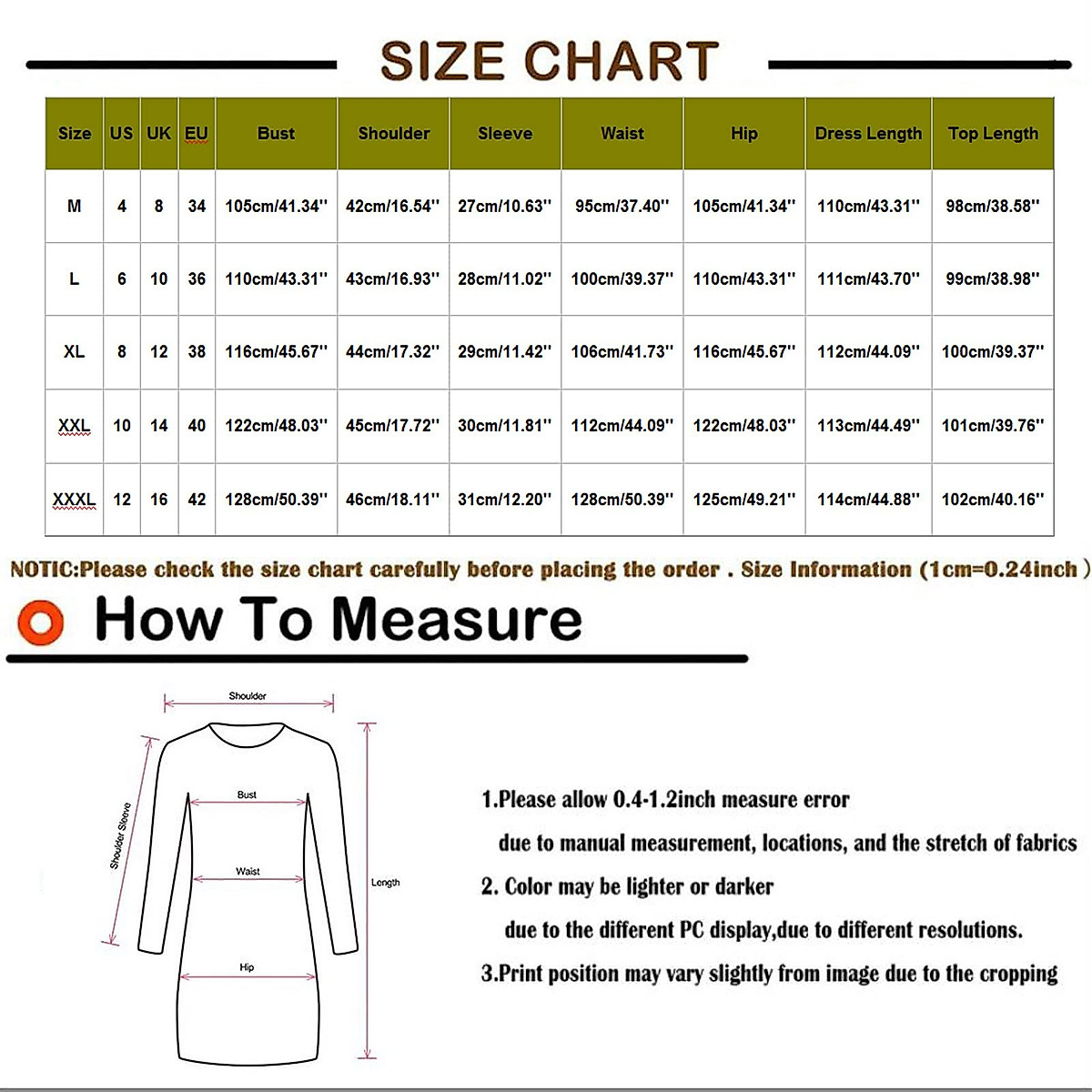 SIZE CHART

| Size | US | UK | EU | Bust | Shoulder | Sleeve | Waist | Hip | Dress Length | Top Length |
|---|---|---|---|---|---|---|---|---|---|---|
| M | 4 | 8 | 34 | 105cm/41.34'' | 42cm/16.54'' | 27cm/10.63'' | 95cm/37.40'' | 105cm/41.34'' | 110cm/43.31'' | 98cm/38.58'' |
| L | 6 | 10 | 36 | 110cm/43.31'' | 43cm/16.93'' | 28cm/11.02'' | 100cm/39.37'' | 110cm/43.31'' | 111cm/43.70'' | 99cm/38.98'' |
| XL | 8 | 12 | 38 | 116cm/45.67'' | 44cm/17.32'' | 29cm/11.42'' | 106cm/41.73'' | 116cm/45.67'' | 112cm/44.09'' | 100cm/39.37'' |
| XXL | 10 | 14 | 40 | 122cm/48.03'' | 45cm/17.72'' | 30cm/11.81'' | 112cm/44.09'' | 122cm/48.03'' | 113cm/44.49'' | 101cm/39.76'' |
| XXXL | 12 | 16 | 42 | 128cm/50.39'' | 46cm/18.11'' | 31cm/12.20'' | 128cm/50.39'' | 125cm/49.21'' | 114cm/44.88'' | 102cm/40.16'' |

NOTIC:Please check the size chart carefully before placing the order . Size Information (1cm=0.24inch )

How To Measure

Shoulder
Shoulder Sleeve
Bust
Waist
Hip
Length

1.Please allow 0.4-1.2inch measure error
due to manual measurement, locations, and the stretch of fabrics
2. Color may be lighter or darker
due to the different PC display,due to different resolutions.
3.Print position may vary slightly from image due to the cropping