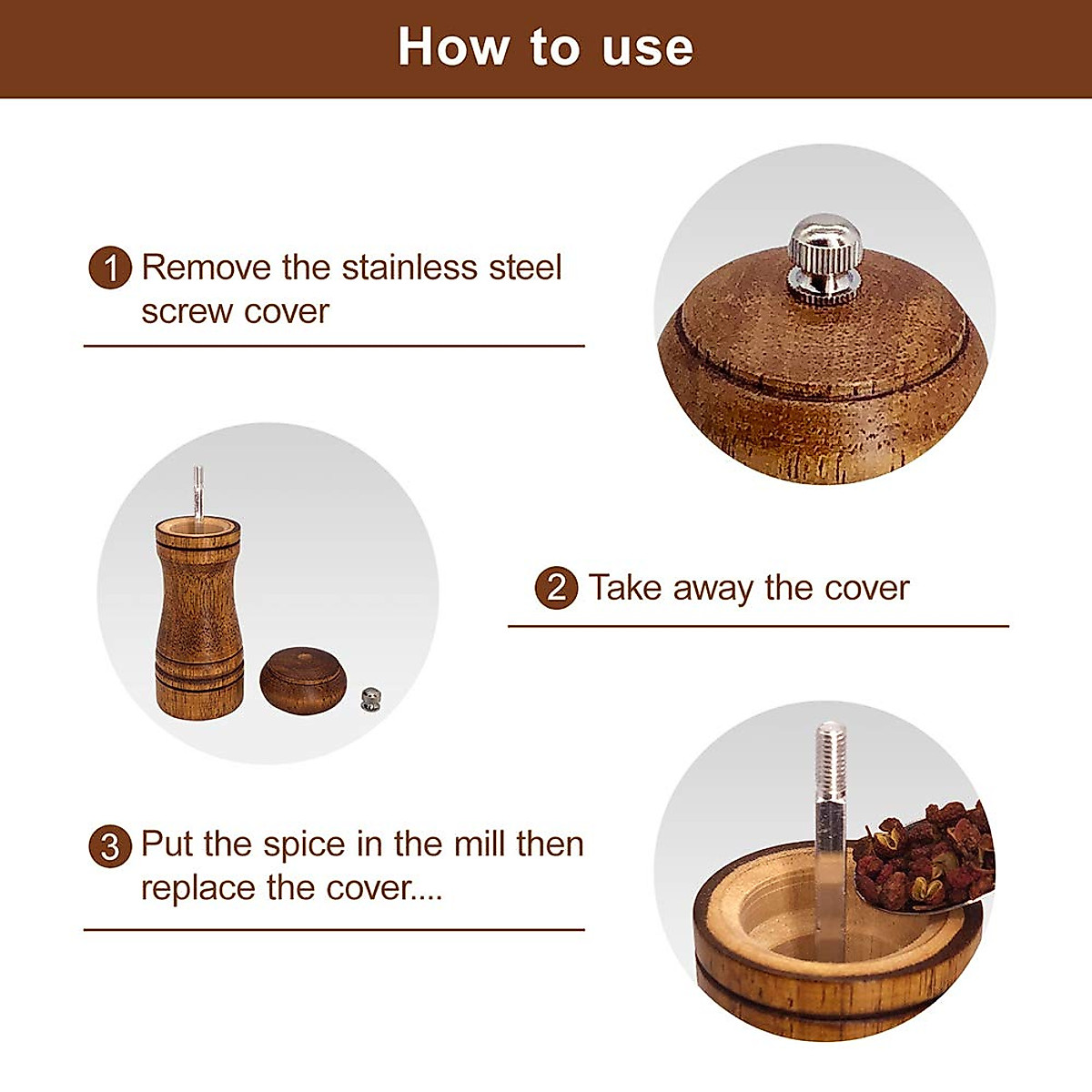 How to use

1 Remove the stainless steel screw cover

2 Take away the cover

3 Put the spice in the mill then replace the cover....