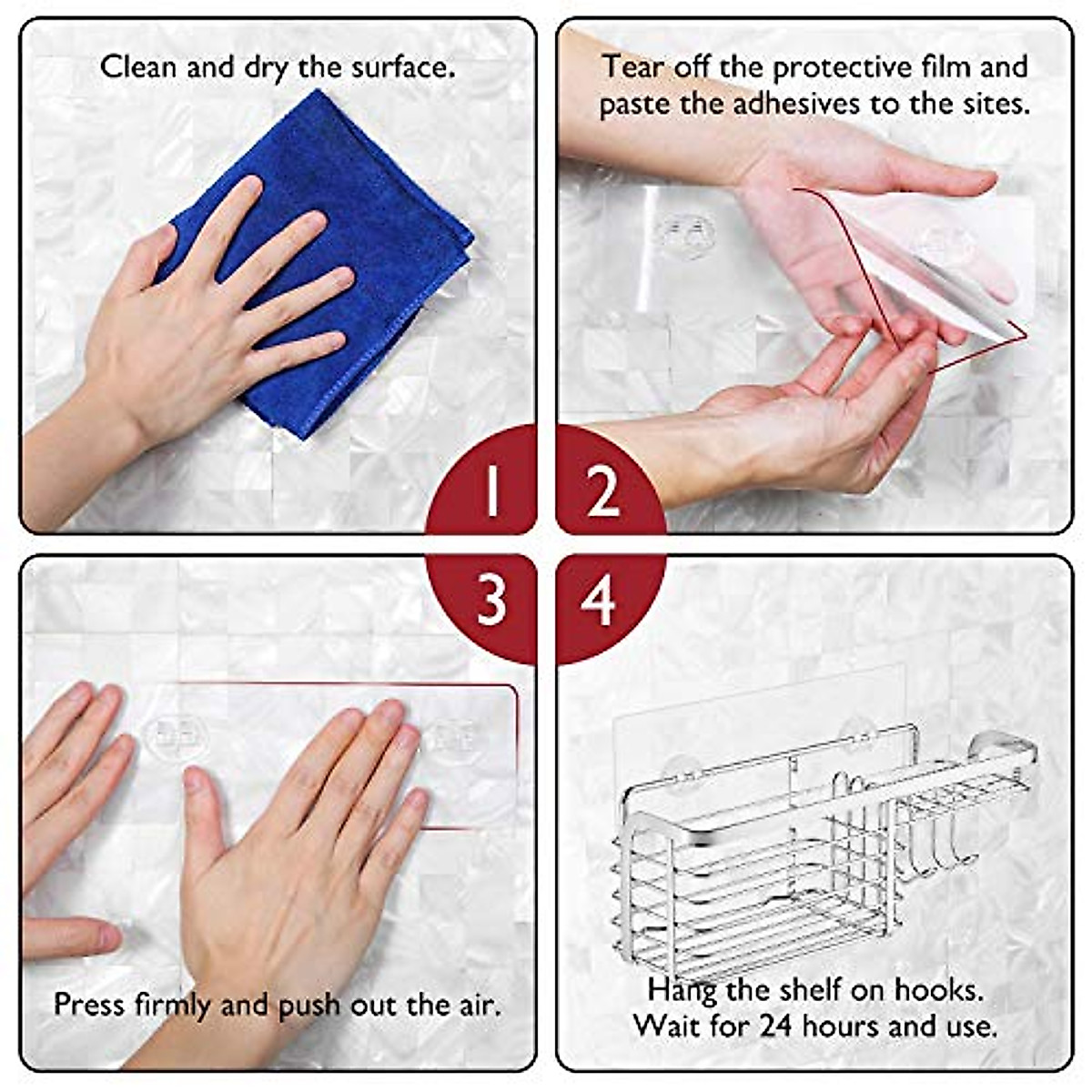 Clean and dry the surface.

Tear off the protective film and paste the adhesives to the sites.

1

2

3

4

Press firmly and push out the air.

Hang the shelf on hooks. Wait for 24 hours and use.