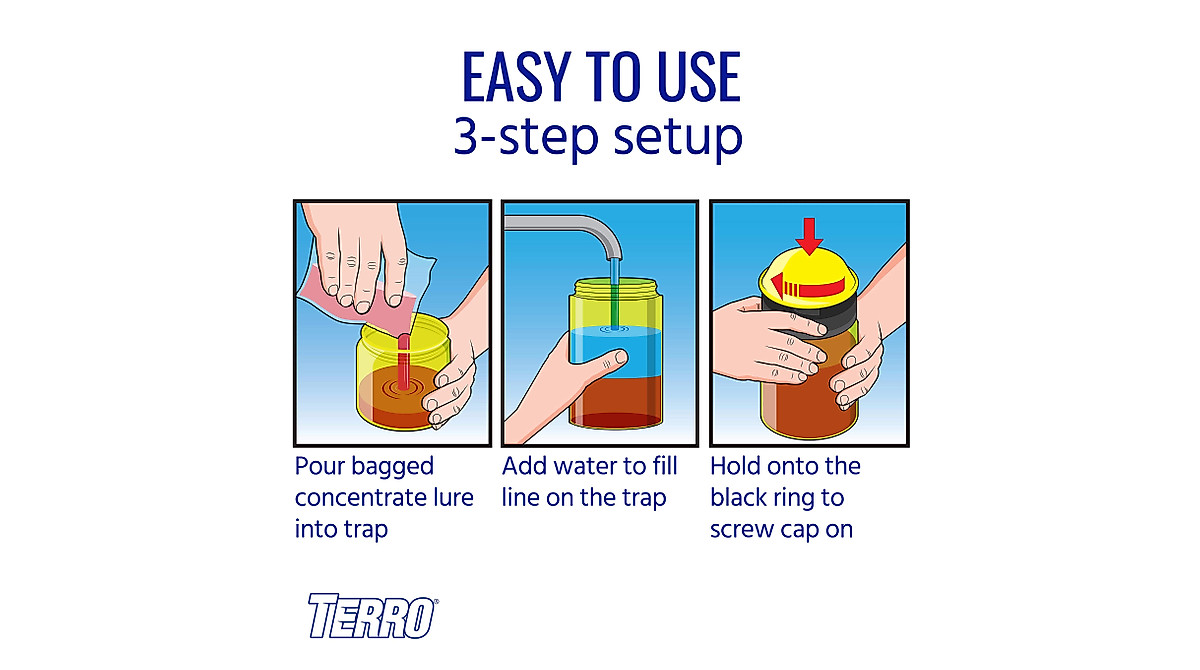 EASY TO USE
3-step setup

Pour bagged concentrate lure into trap

Add water to fill line on the trap

Hold onto the black ring to screw cap on

TERRO®