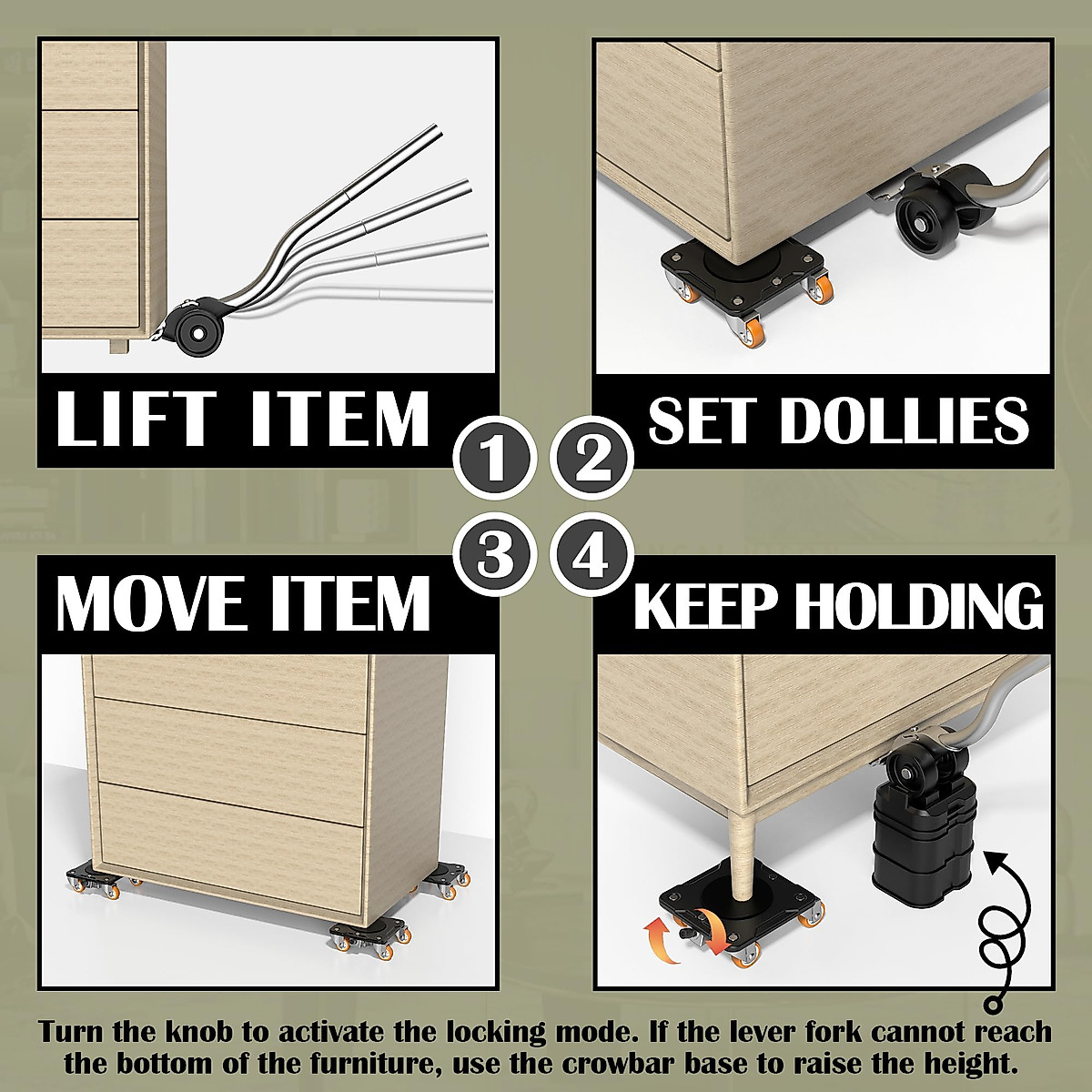 LIFT ITEM

SET DOLLIES

1 2

3 4

MOVE ITEM

KEEP HOLDING

Turn the knob to activate the locking mode. If the lever fork cannot reach the bottom of the furniture, use the crowbar base to raise the height.