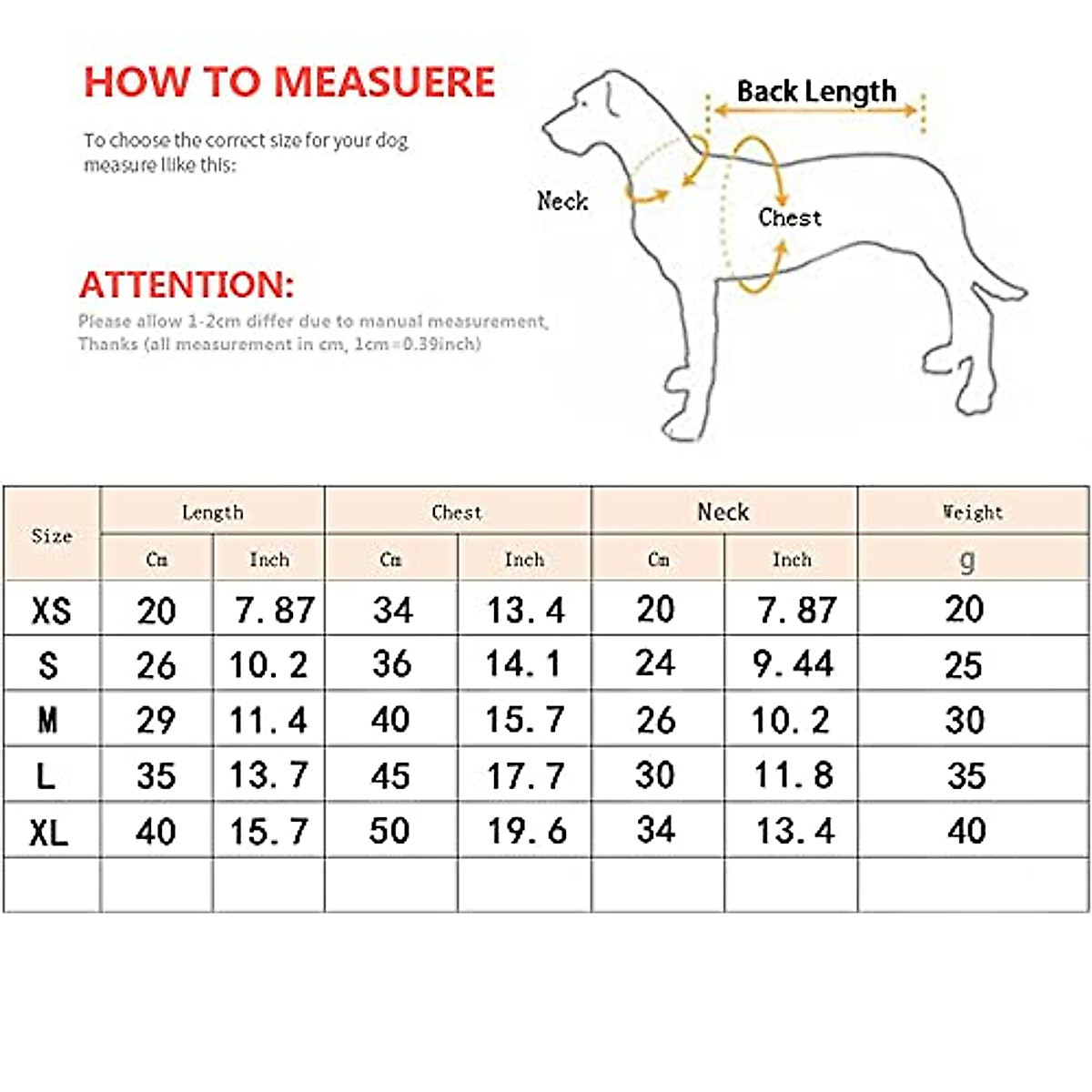 HOW TO MEASUERE

To choose the correct size for your dog measure like this:

Back Length

Neck

Chest

ATTENTION:

Please allow 1-2cm differ due to manual measurement, Thanks (all measurement in cm, 1cm=0.39inch)

| Size | Length Cm | Length Inch | Chest Cm | Chest Inch | Neck Cm | Neck Inch | Weight g |
|---|---|---|---|---|---|---|---|
| XS | 20 | 7.87 | 34 | 13.4 | 20 | 7.87 | 20 |
| S | 26 | 10.2 | 36 | 14.1 | 24 | 9.44 | 25 |
| M | 29 | 11.4 | 40 | 15.7 | 26 | 10.2 | 30 |
| L | 35 | 13.7 | 45 | 17.7 | 30 | 11.8 | 35 |
| XL | 40 | 15.7 | 50 | 19.6 | 34 | 13.4 | 40 |
| | | | | | | | |