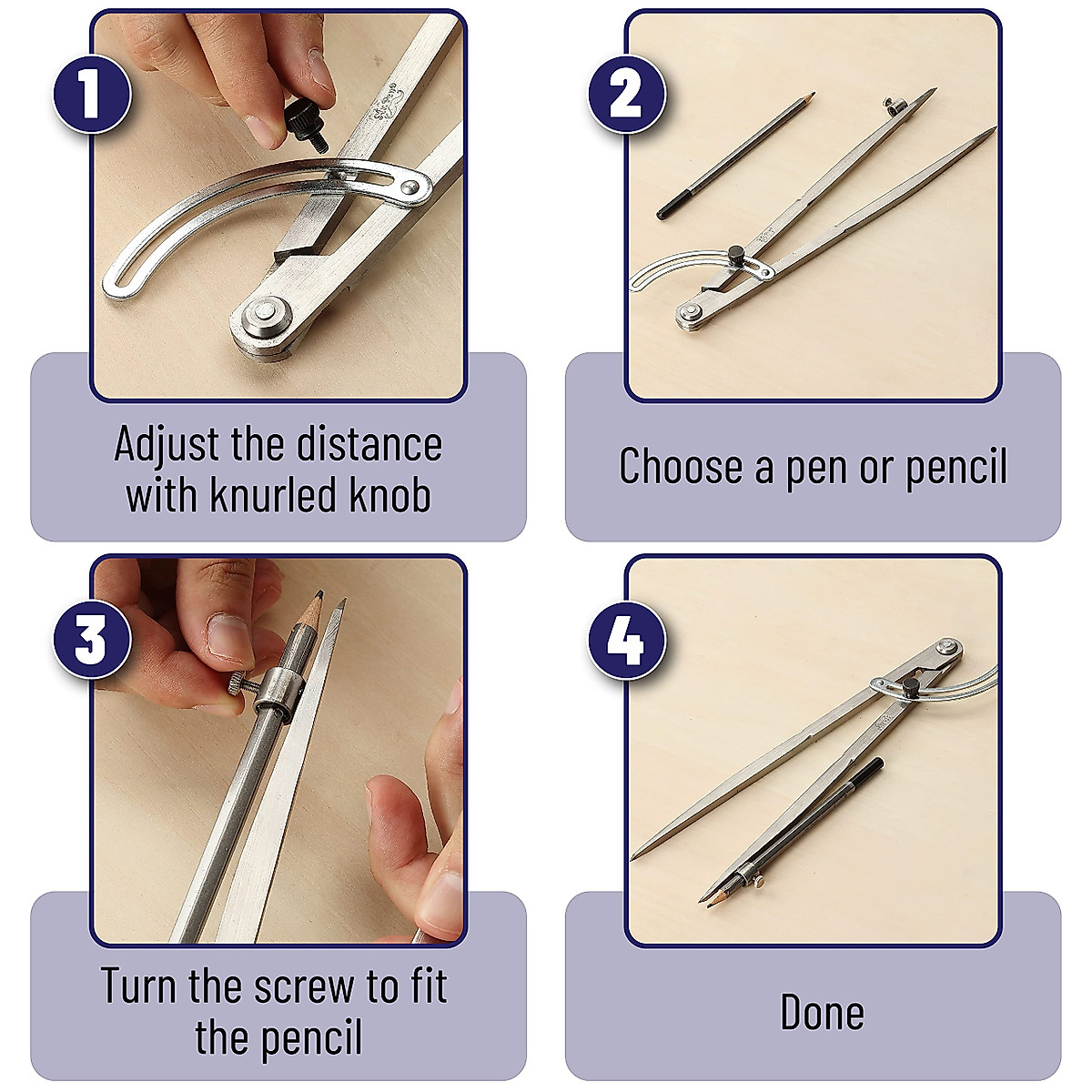 1

Adjust the distance with knurled knob

2

Choose a pen or pencil

3

Turn the screw to fit the pencil

4

Done