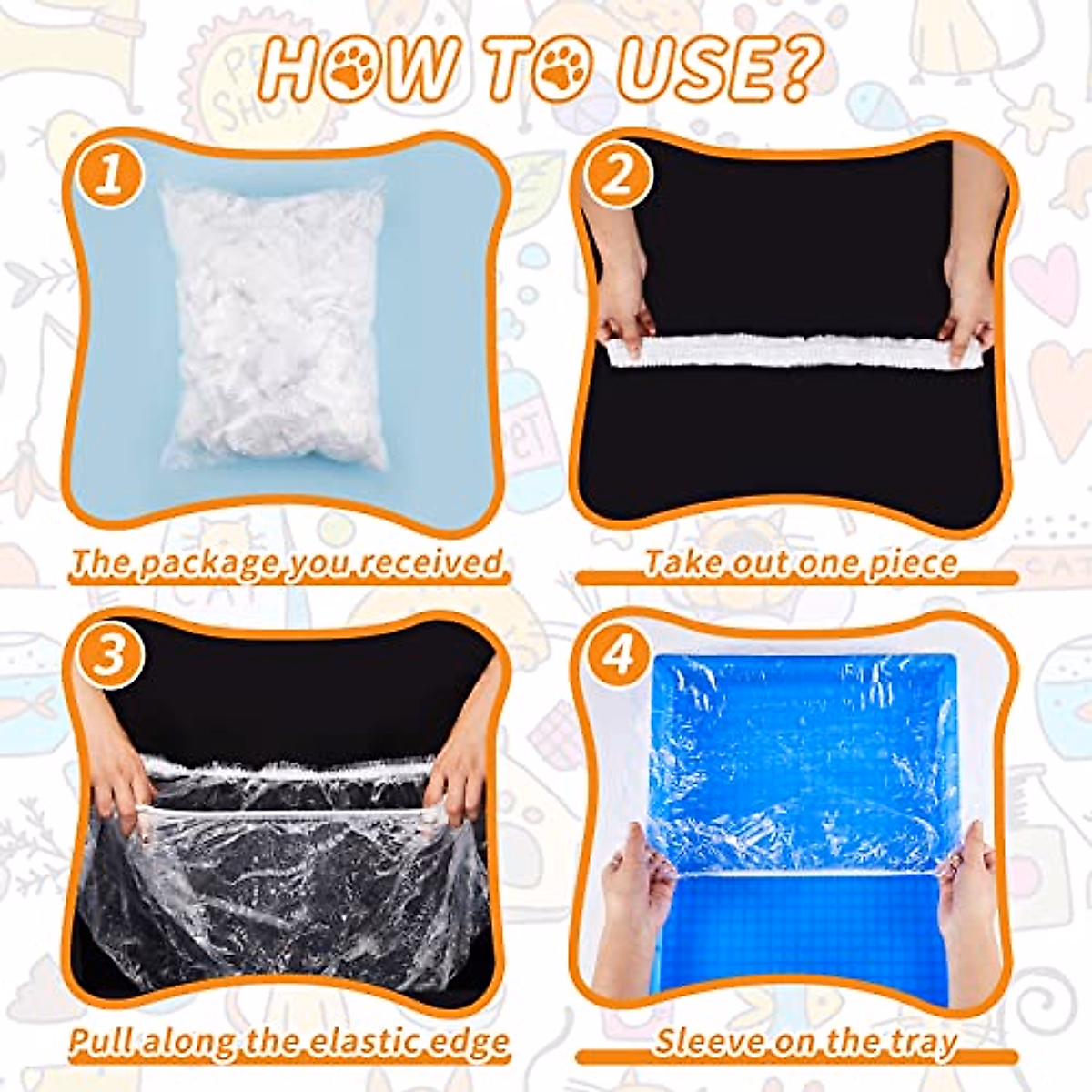 HOW TO USE?

1

The package you received

2

Take out one piece

3

Pull along the elastic edge

4

Sleeve on the tray