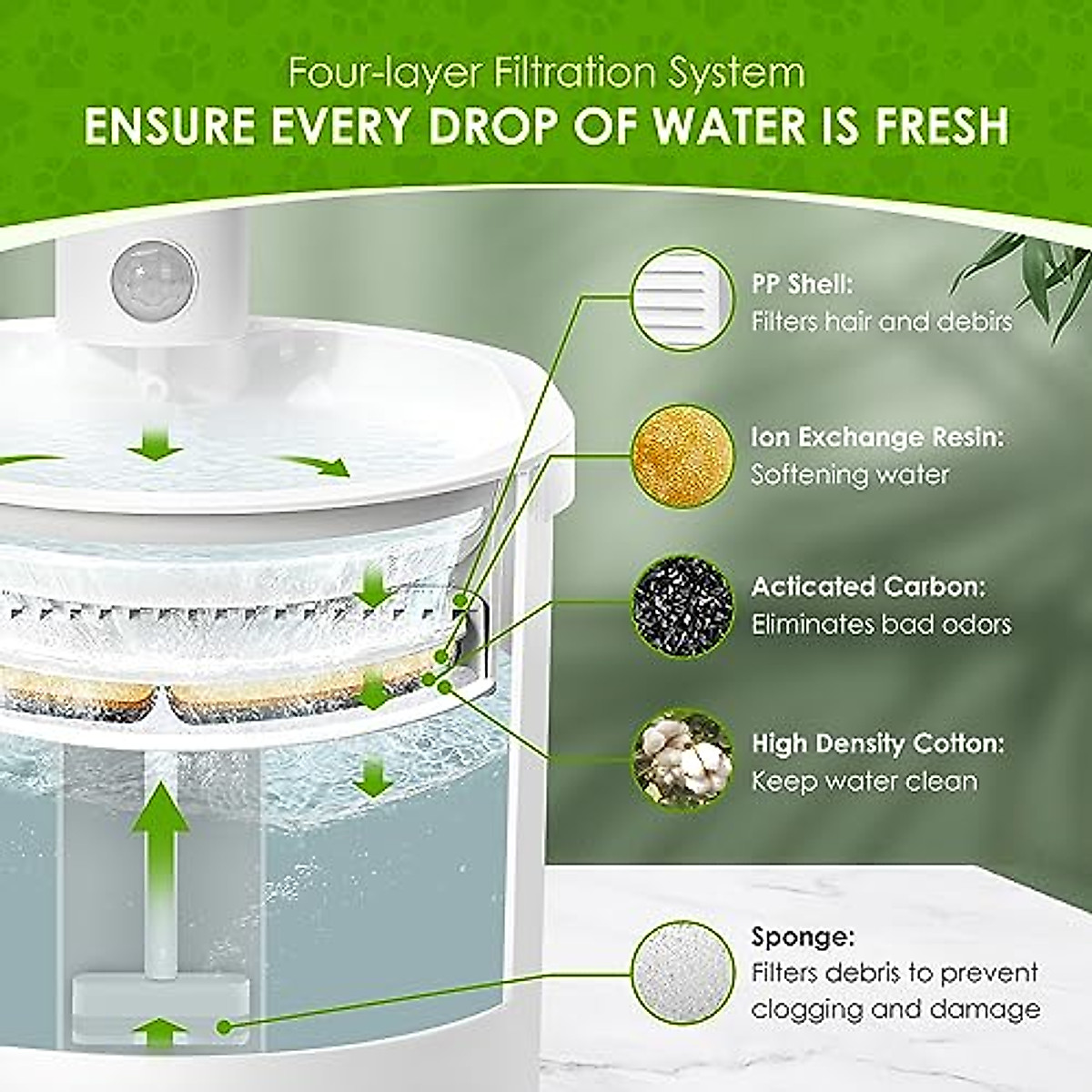 Four-layer Filtration System
ENSURE EVERY DROP OF WATER IS FRESH

PP Shell:
Filters hair and debirs

Ion Exchange Resin:
Softening water

Acticated Carbon:
Eliminates bad odors

High Density Cotton:
Keep water clean

Sponge:
Filters debris to prevent clogging and damage