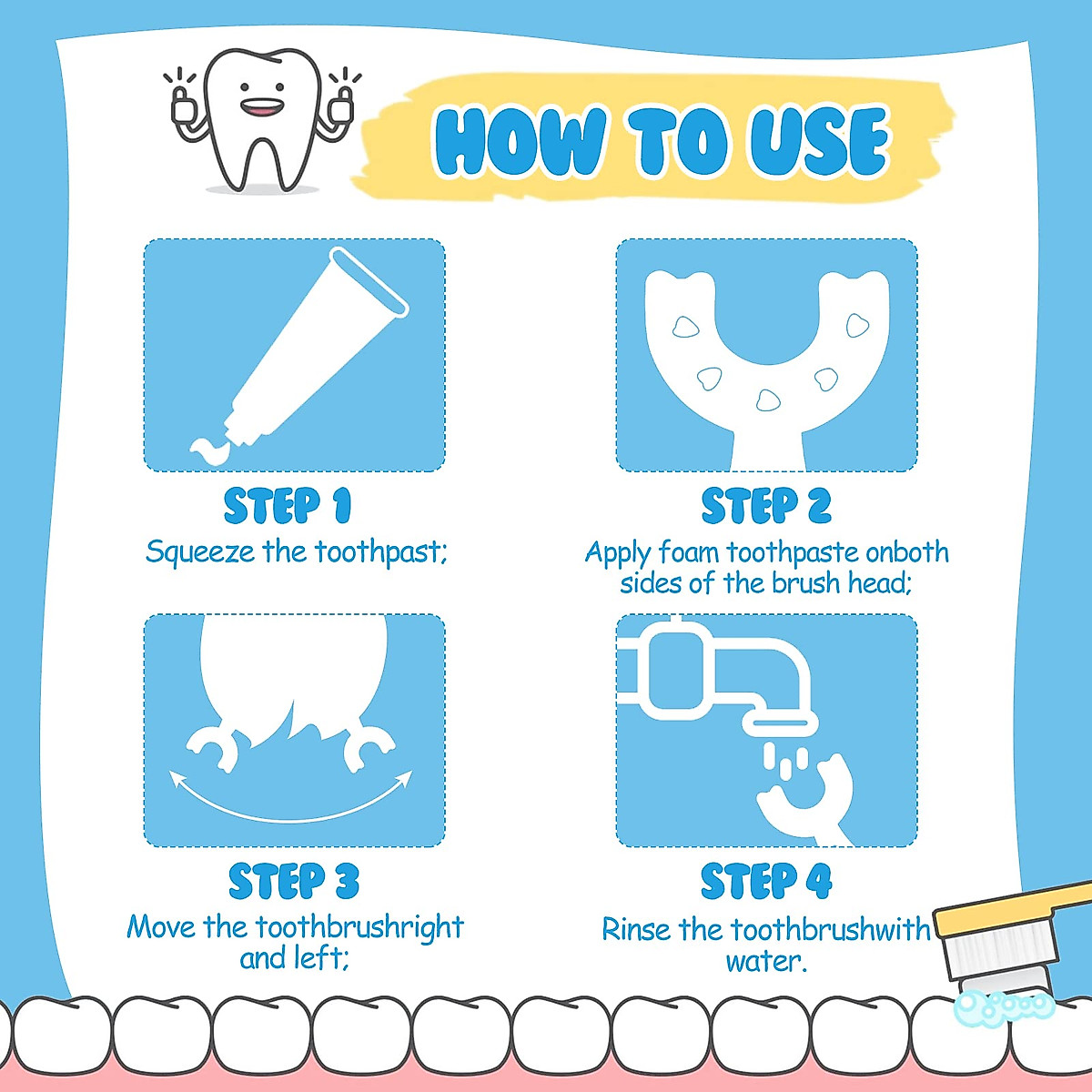 HOW TO USE

STEP 1
Squeeze the toothpast;

STEP 2
Apply foam toothpaste onboth sides of the brush head;

STEP 3
Move the toothbrushright and left;

STEP 4
Rinse the toothbrushwith water.