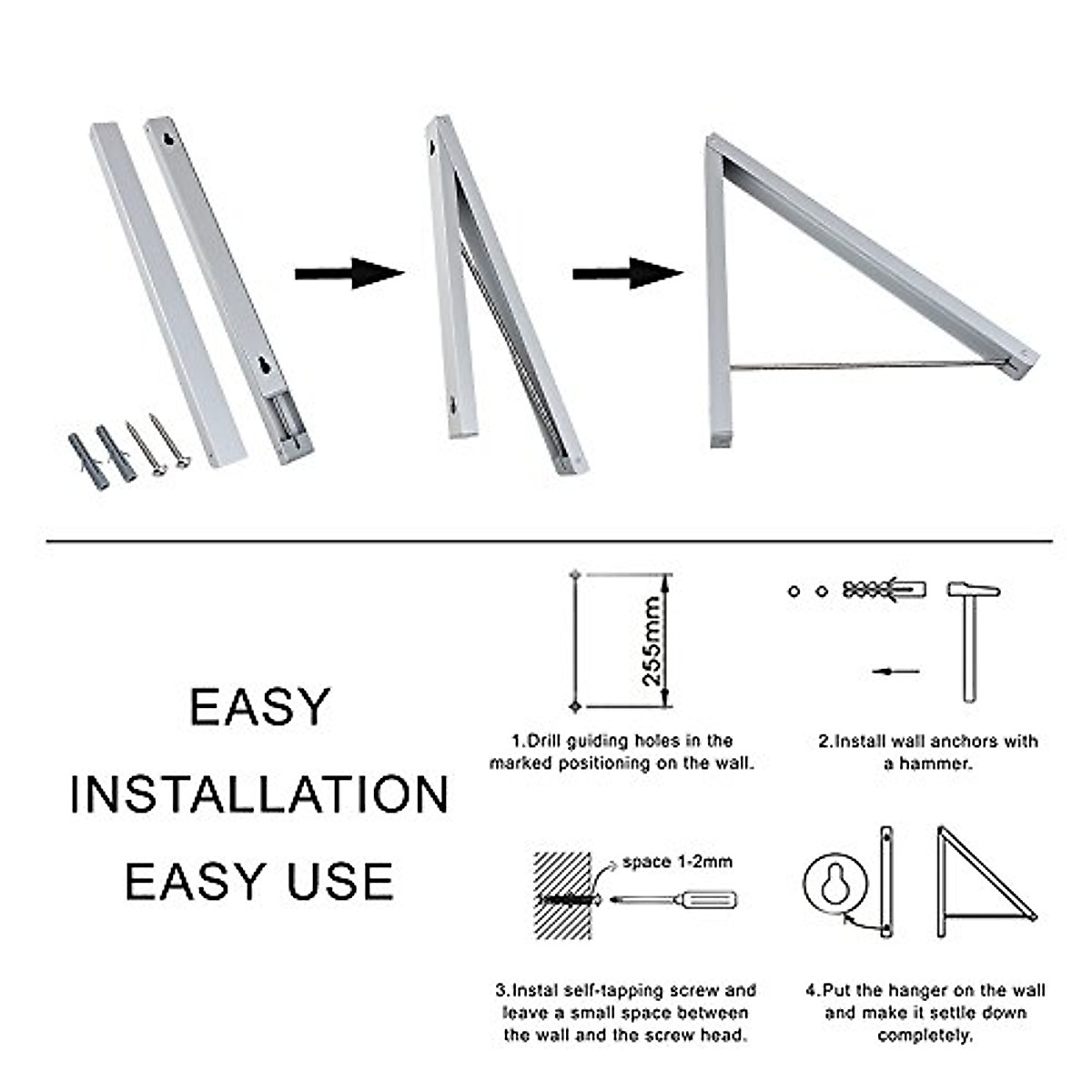 EASY INSTALLATION EASY USE

255mm

1.Drill guiding holes in the marked positioning on the wall.

2.Install wall anchors with a hammer.

space 1-2mm

3.Instal self-tapping screw and leave a small space between the wall and the screw head.

4.Put the hanger on the wall and make it settle down completely.