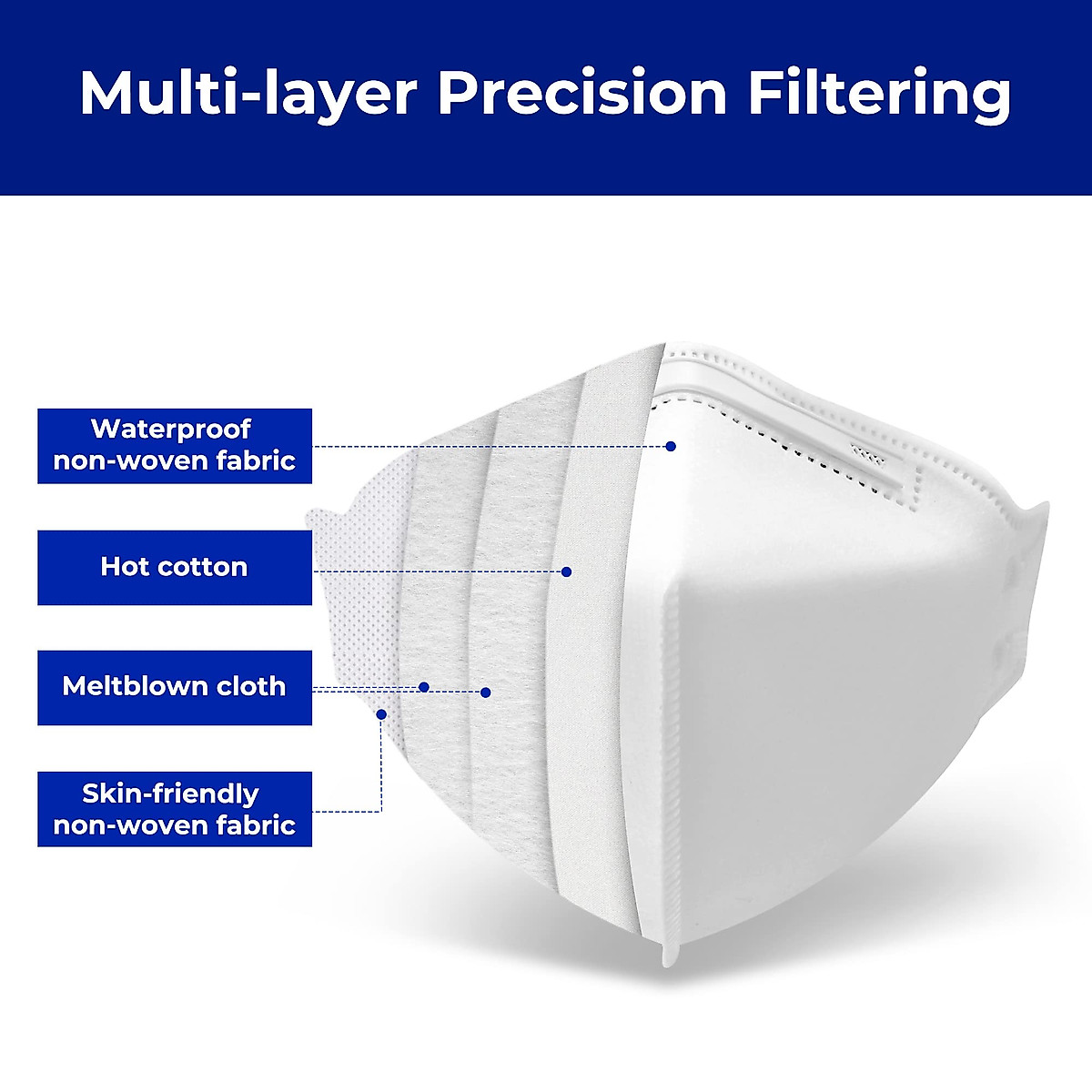 Multi-layer Precision Filtering

Waterproof non-woven fabric

Hot cotton

Meltblown cloth

Skin-friendly non-woven fabric