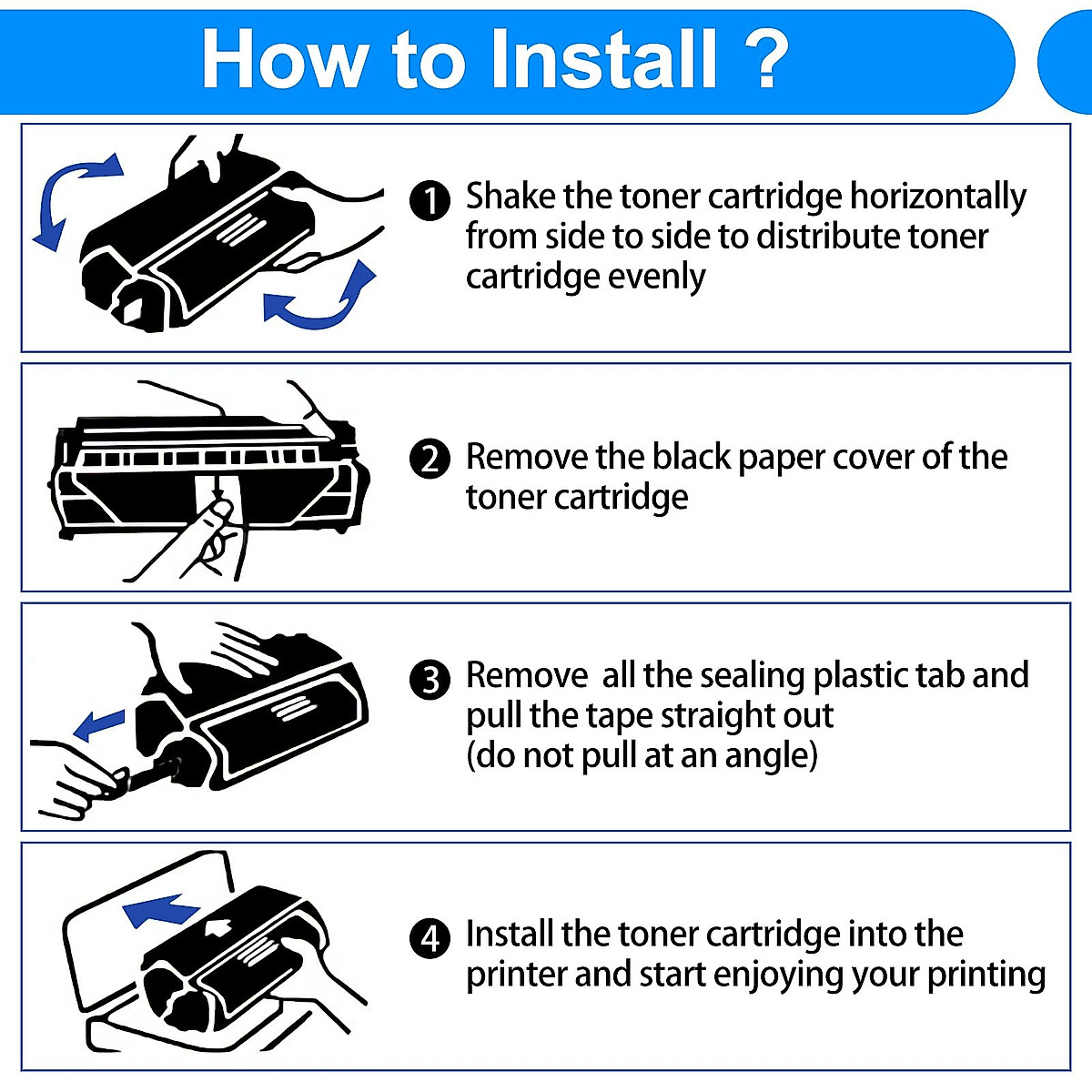 How to Install ?

1 Shake the toner cartridge horizontally from side to side to distribute toner cartridge evenly

2 Remove the black paper cover of the toner cartridge

3 Remove  all the sealing plastic tab and pull the tape straight out (do not pull at an angle)

4 Install the toner cartridge into the printer and start enjoying your printing