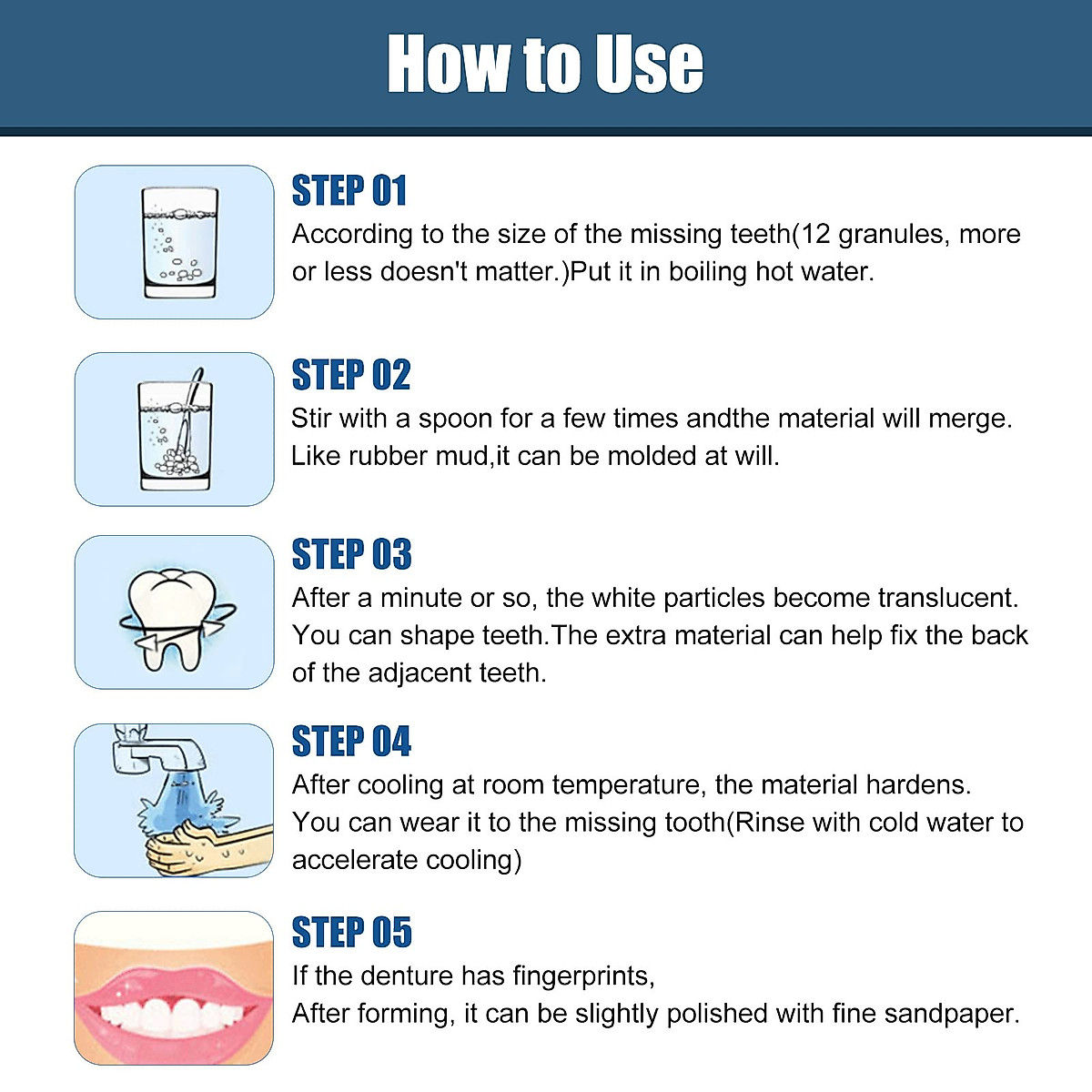 How to Use

STEP 01
According to the size of the missing teeth(12 granules, more or less doesn't matter.)Put it in boiling hot water.

STEP 02
Stir with a spoon for a few times andthe material will merge. Like rubber mud,it can be molded at will.

STEP 03
After a minute or so, the white particles become translucent. You can shape teeth.The extra material can help fix the back of the adjacent teeth.

STEP 04
After cooling at room temperature, the material hardens. You can wear it to the missing tooth(Rinse with cold water to accelerate cooling)

STEP 05
If the denture has fingerprints,
After forming, it can be slightly polished with fine sandpaper.