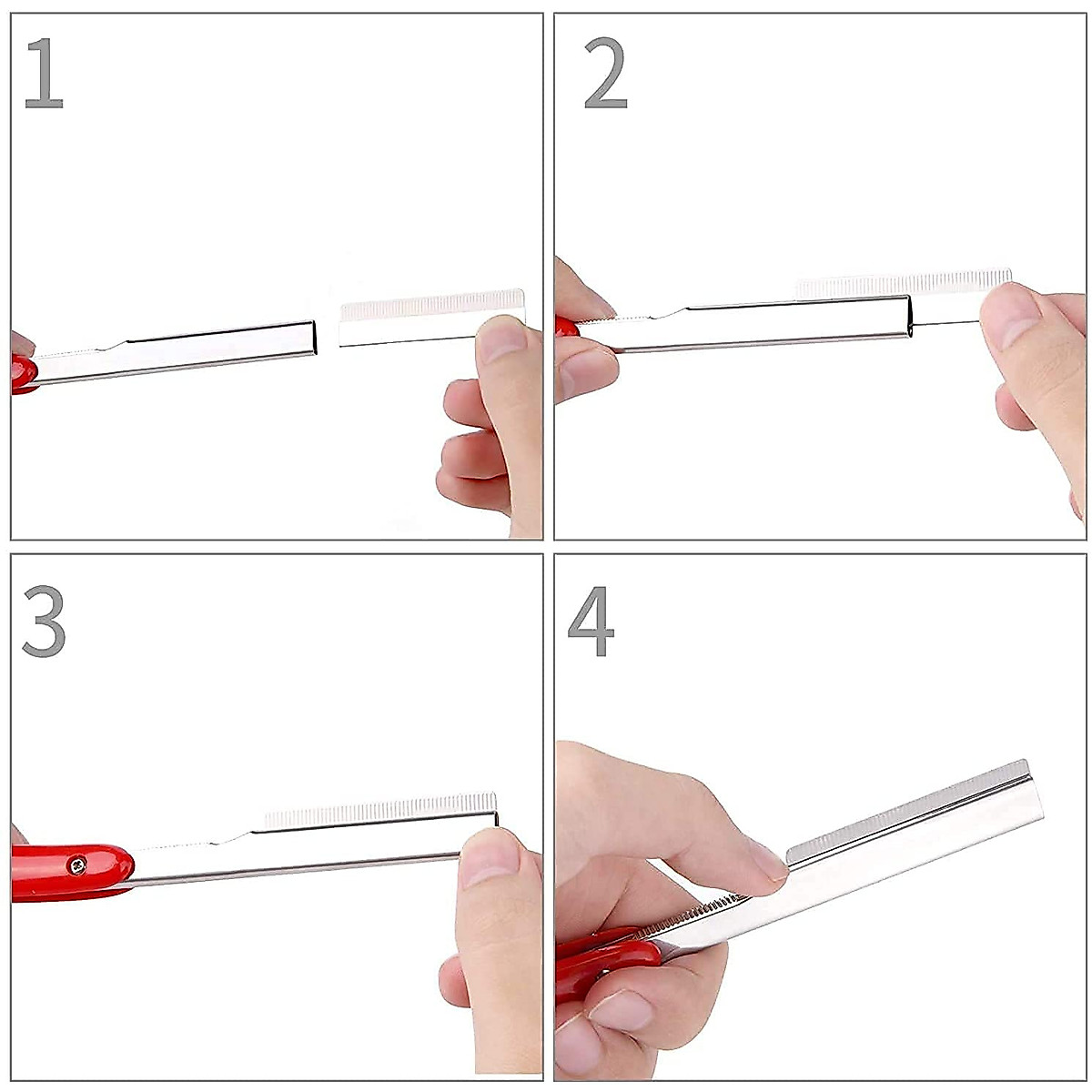 1

2

3

4