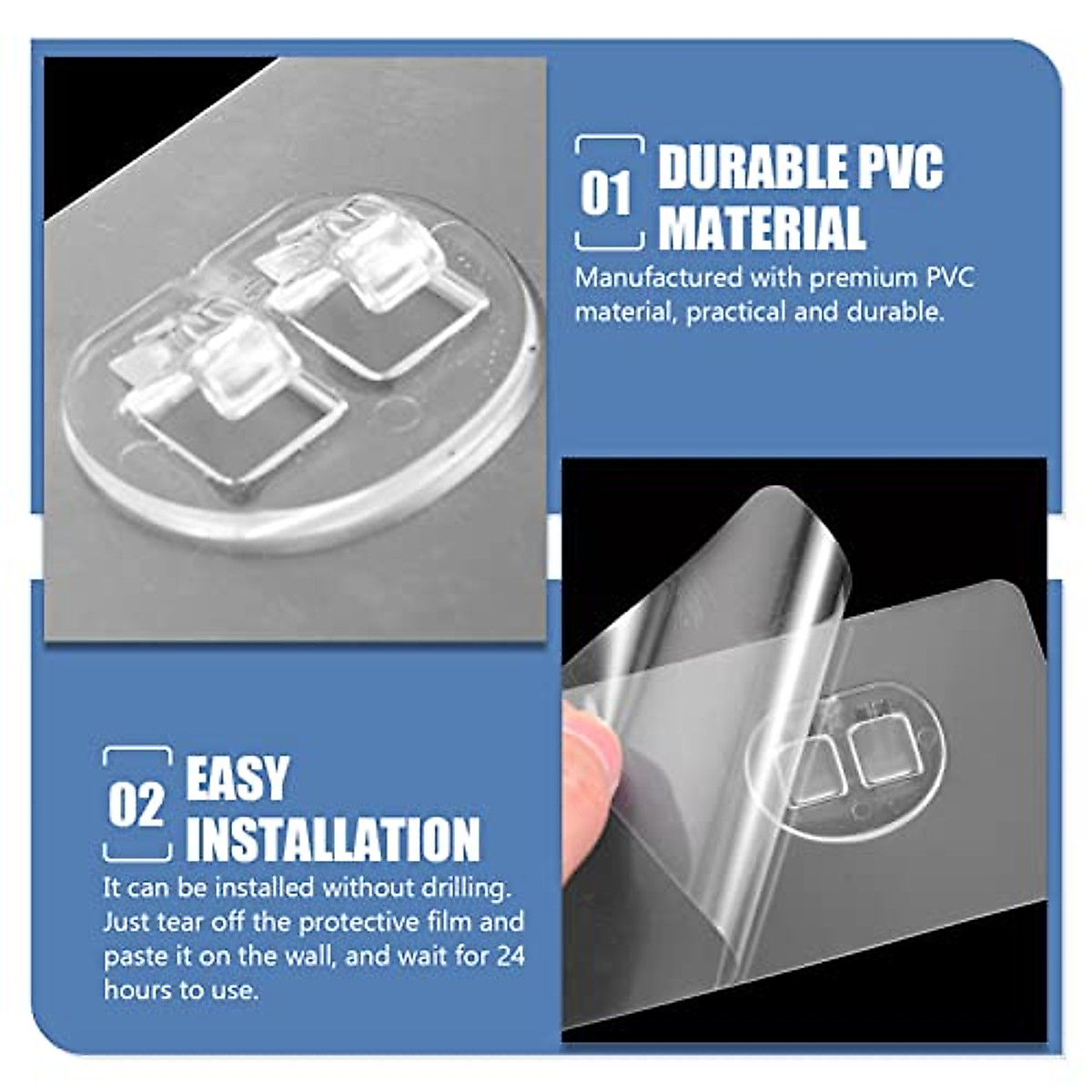 01 DURABLE PVC MATERIAL

Manufactured with premium PVC material, practical and durable.

02 EASY INSTALLATION

It can be installed without drilling. Just tear off the protective film and paste it on the wall, and wait for 24 hours to use.