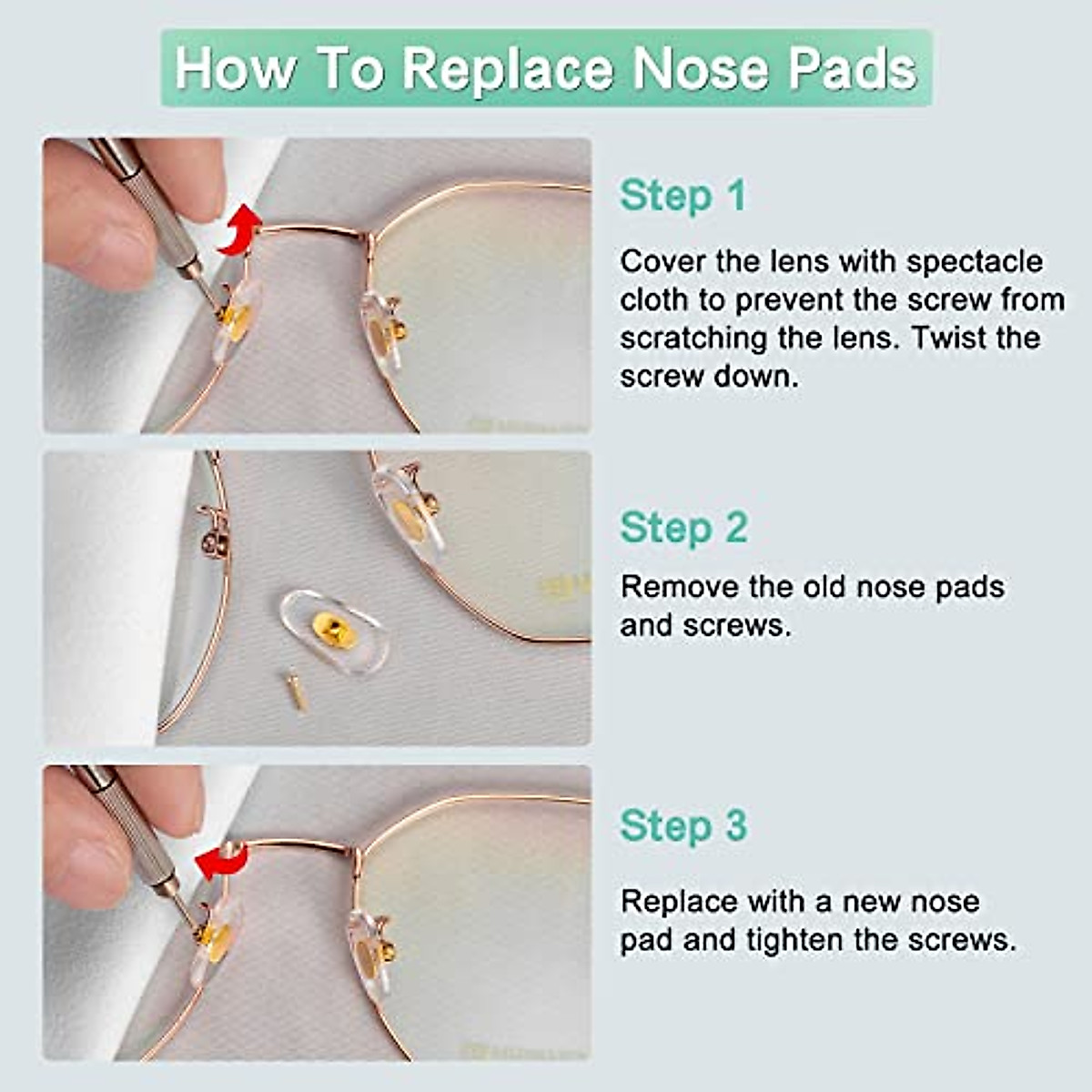 How To Replace Nose Pads

Step 1

Cover the lens with spectacle cloth to prevent the screw from scratching the lens. Twist the screw down.

Step 2

Remove the old nose pads and screws.

Step 3

Replace with a new nose pad and tighten the screws.