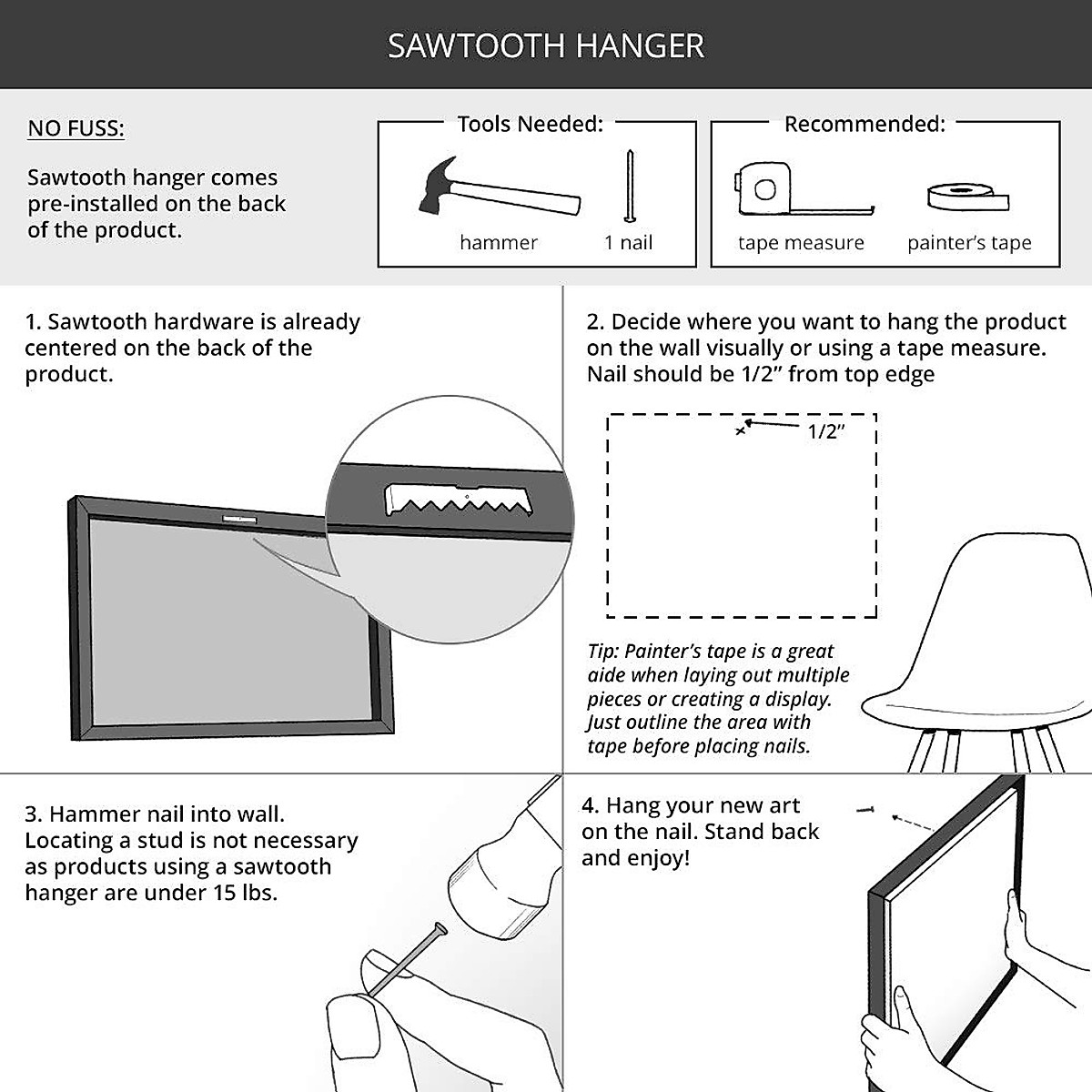 SAWTOOTH HANGER

NO FUSS:

Sawtooth hanger comes pre-installed on the back of the product.

Tools Needed:

hammer

1 nail

Recommended:

tape measure

painter's tape

1. Sawtooth hardware is already centered on the back of the product.

2. Decide where you want to hang the product on the wall visually or using a tape measure. Nail should be 1/2" from top edge

1/2"

Tip: Painter's tape is a great aide when laying out multiple pieces or creating a display. Just outline the area with tape before placing nails.

3. Hammer nail into wall. Locating a stud is not necessary as products using a sawtooth hanger are under 15 lbs.

4. Hang your new art on the nail. Stand back and enjoy!