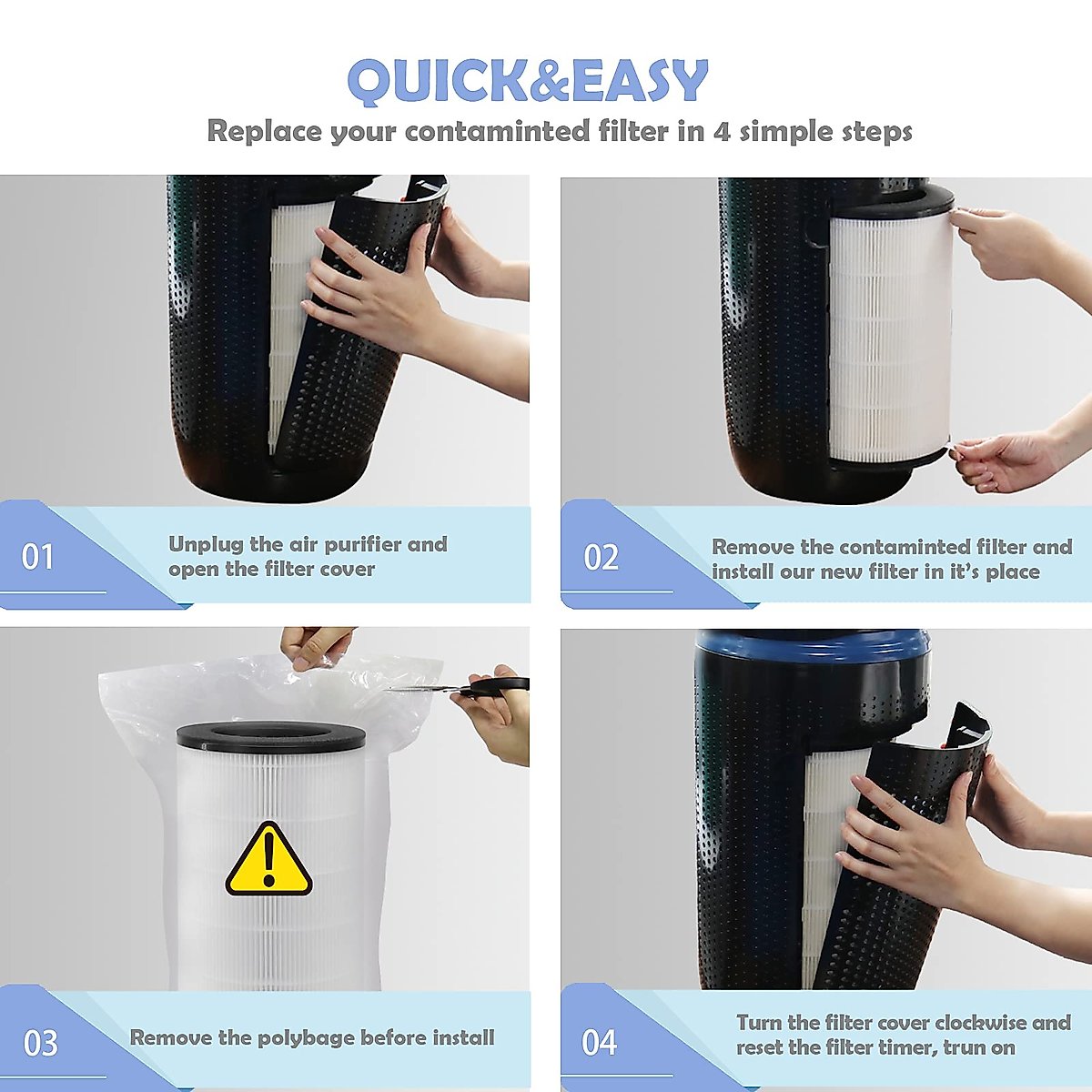 QUICK&EASY
Replace your contaminted filter in 4 simple steps

01
Unplug the air purifier and open the filter cover

02
Remove the contaminted filter and install our new filter in it's place

03
Remove the polybage before install

04
Turn the filter cover clockwise and reset the filter timer, trun on