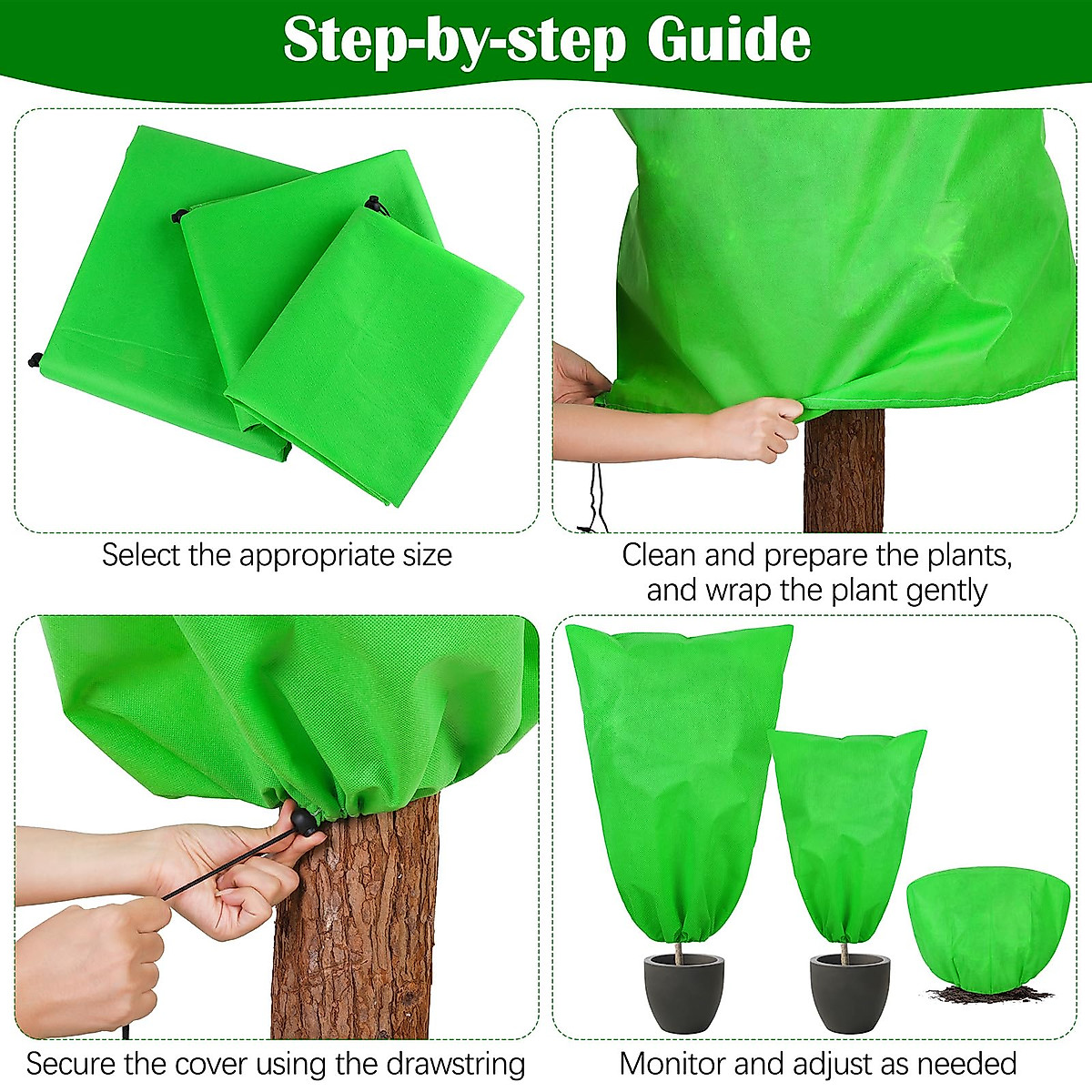 Step-by-step Guide

Select the appropriate size

Clean and prepare the plants, and wrap the plant gently

Secure the cover using the drawstring

Monitor and adjust as needed