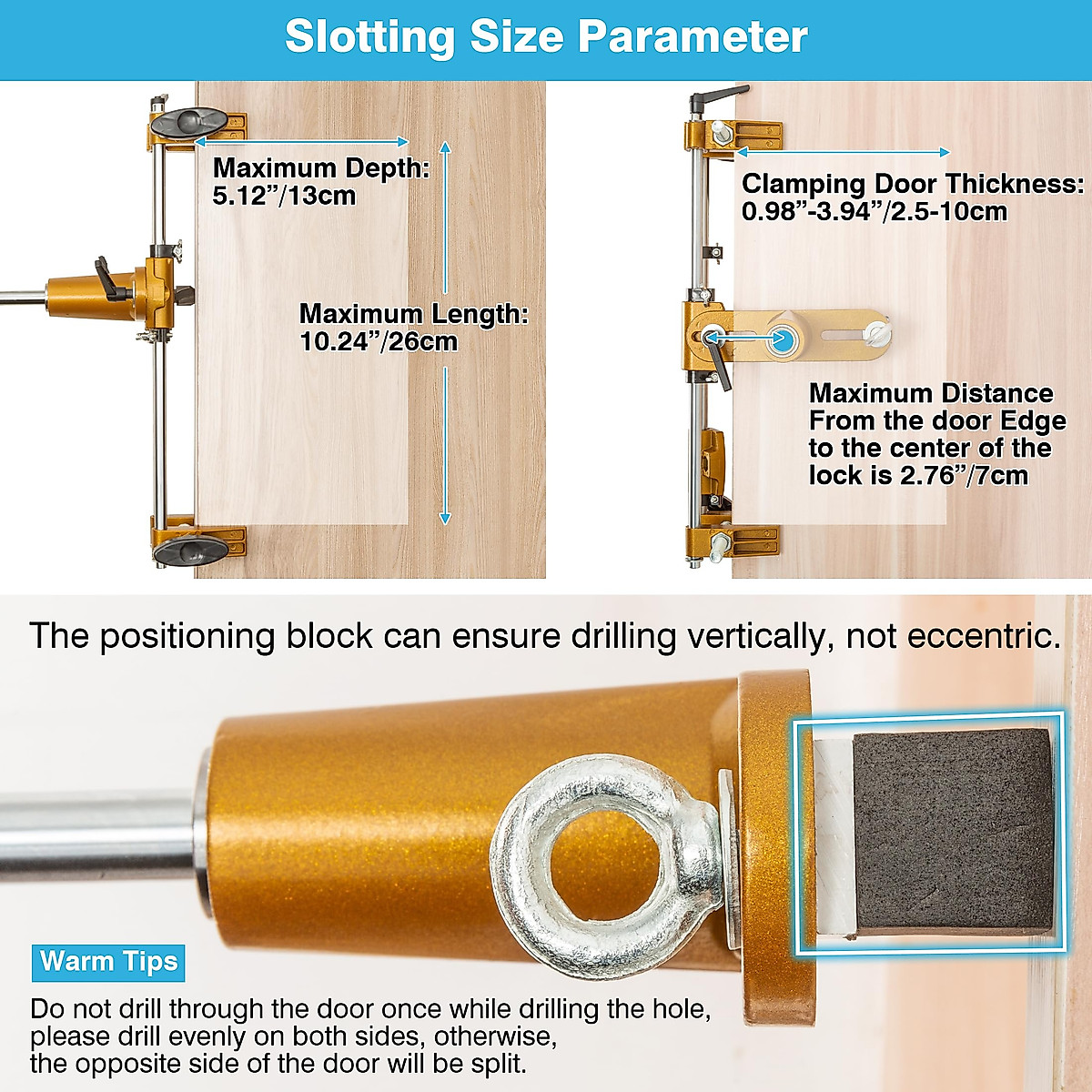 Slotting Size Parameter

Maximum Depth:
5.12”/13cm

Maximum Length:
10.24”/26cm

Clamping Door Thickness:
0.98”-3.94”/2.5-10cm

Maximum Distance From the door Edge to the center of the lock is 2.76”/7cm

The positioning block can ensure drilling vertically, not eccentric.

Warm Tips

Do not drill through the door once while drilling the hole, please drill evenly on both sides, otherwise, the opposite side of the door will be split.