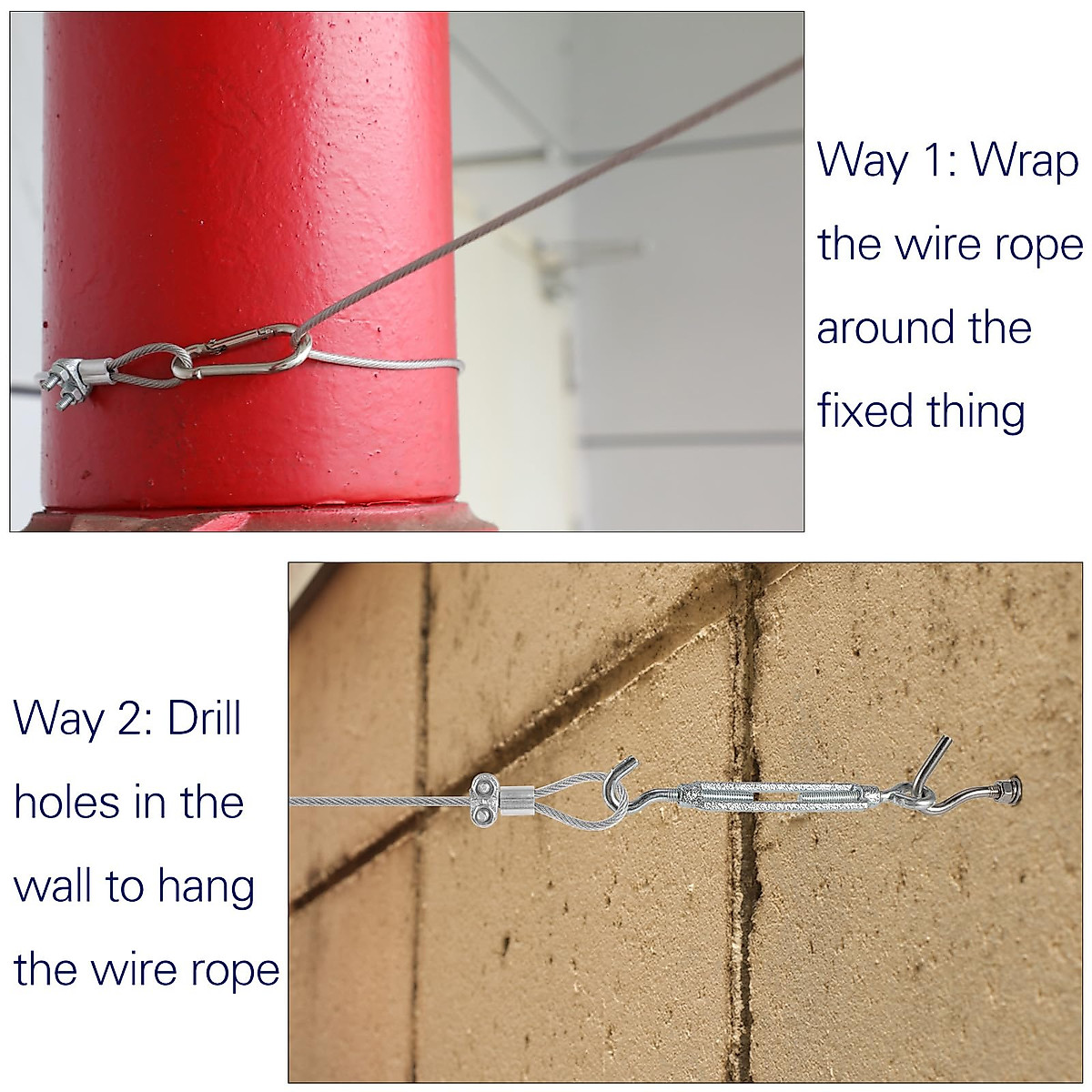 Way 1: Wrap the wire rope around the fixed thing

Way 2: Drill holes in the wall to hang the wire rope