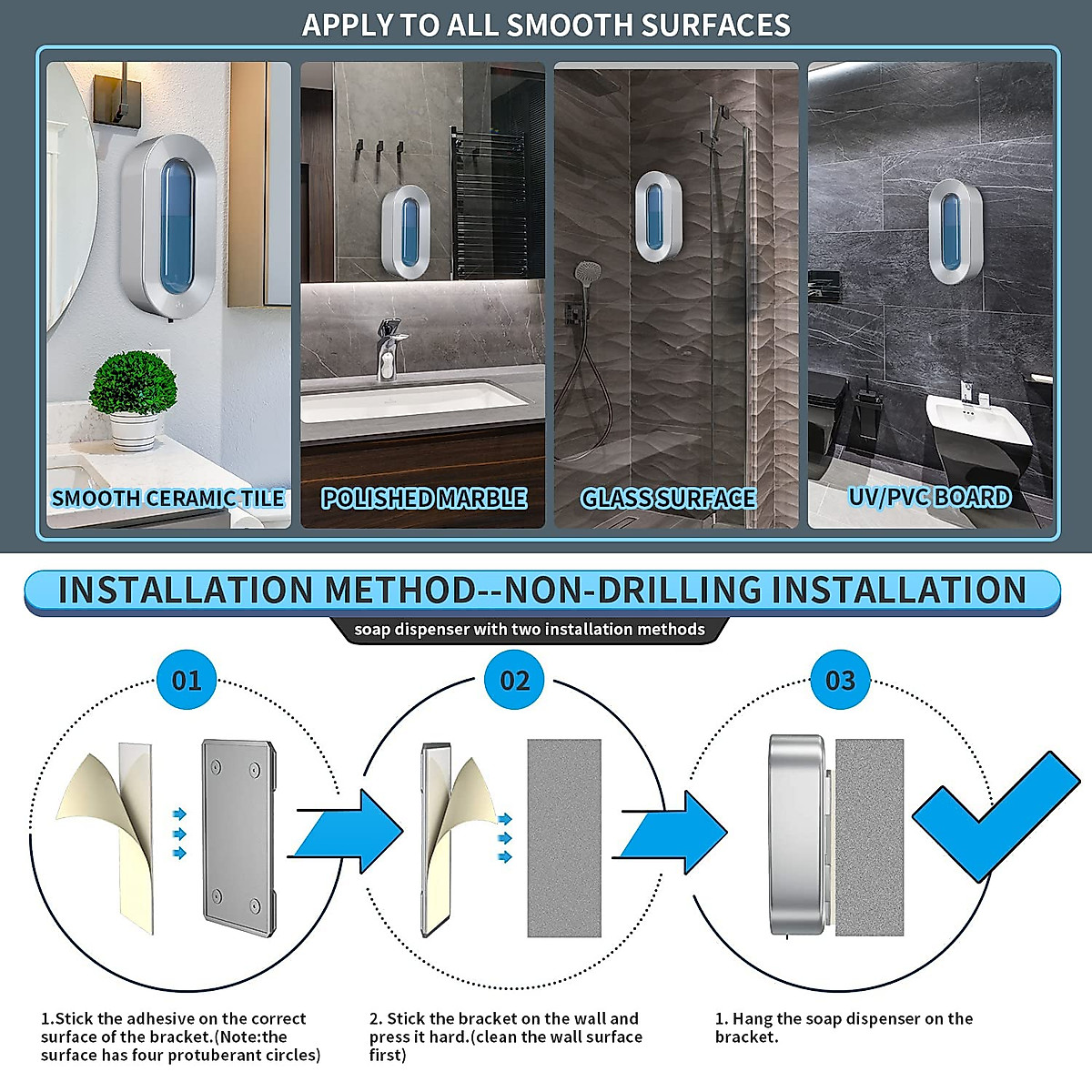 APPLY TO ALL SMOOTH SURFACES

SMOOTH CERAMIC TILE

POLISHED MARBLE

GLASS SURFACE

UV/PVC BOARD

INSTALLATION METHOD--NON-DRILLING INSTALLATION

soap dispenser with two installation methods

01

02

03

1.Stick the adhesive on the correct surface of the bracket.(Note:the surface has four protuberant circles)

2. Stick the bracket on the wall and press it hard.(clean the wall surface first)

1. Hang the soap dispenser on the bracket.