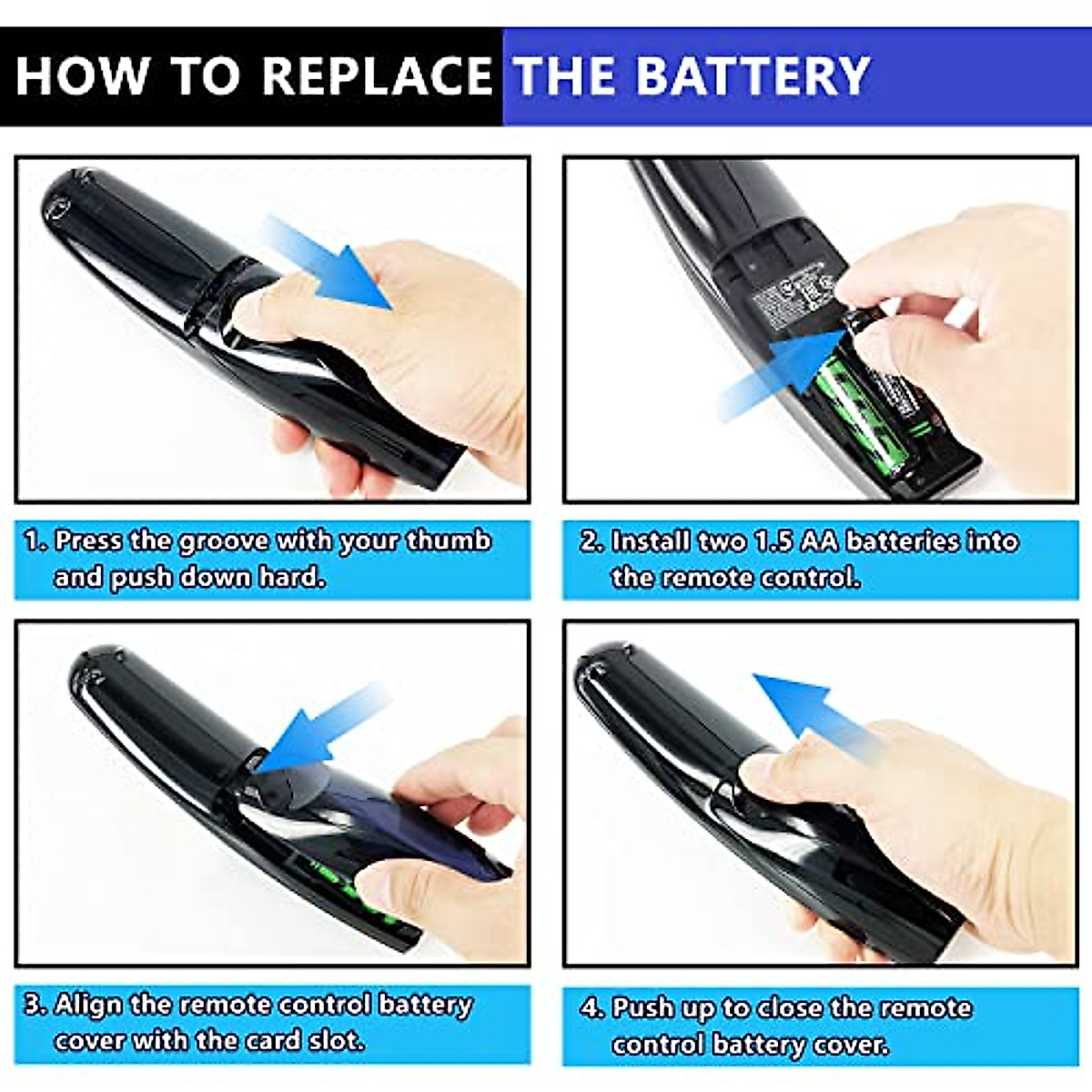 HOW TO REPLACE THE BATTERY

1. Press the groove with your thumb and push down hard.

2. Install two 1.5 AA batteries into the remote control.

3. Align the remote control battery cover with the card slot.

4. Push up to close the remote control battery cover.