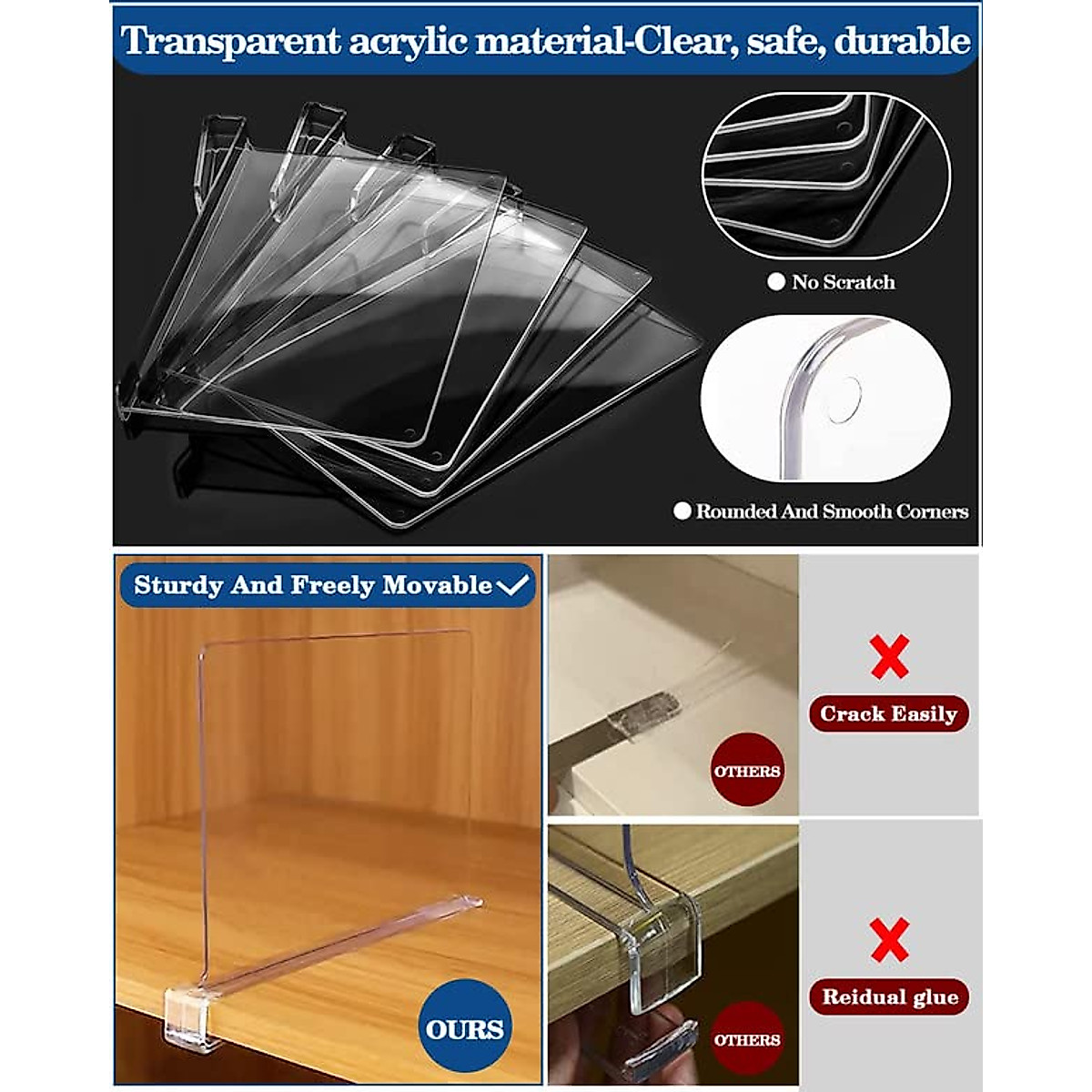 Transparent acrylic material-Clear, safe, durable

No Scratch

Rounded And Smooth Corners

Sturdy And Freely Movable

OURS

OTHERS

Crack Easily

OTHERS

Reidual glue