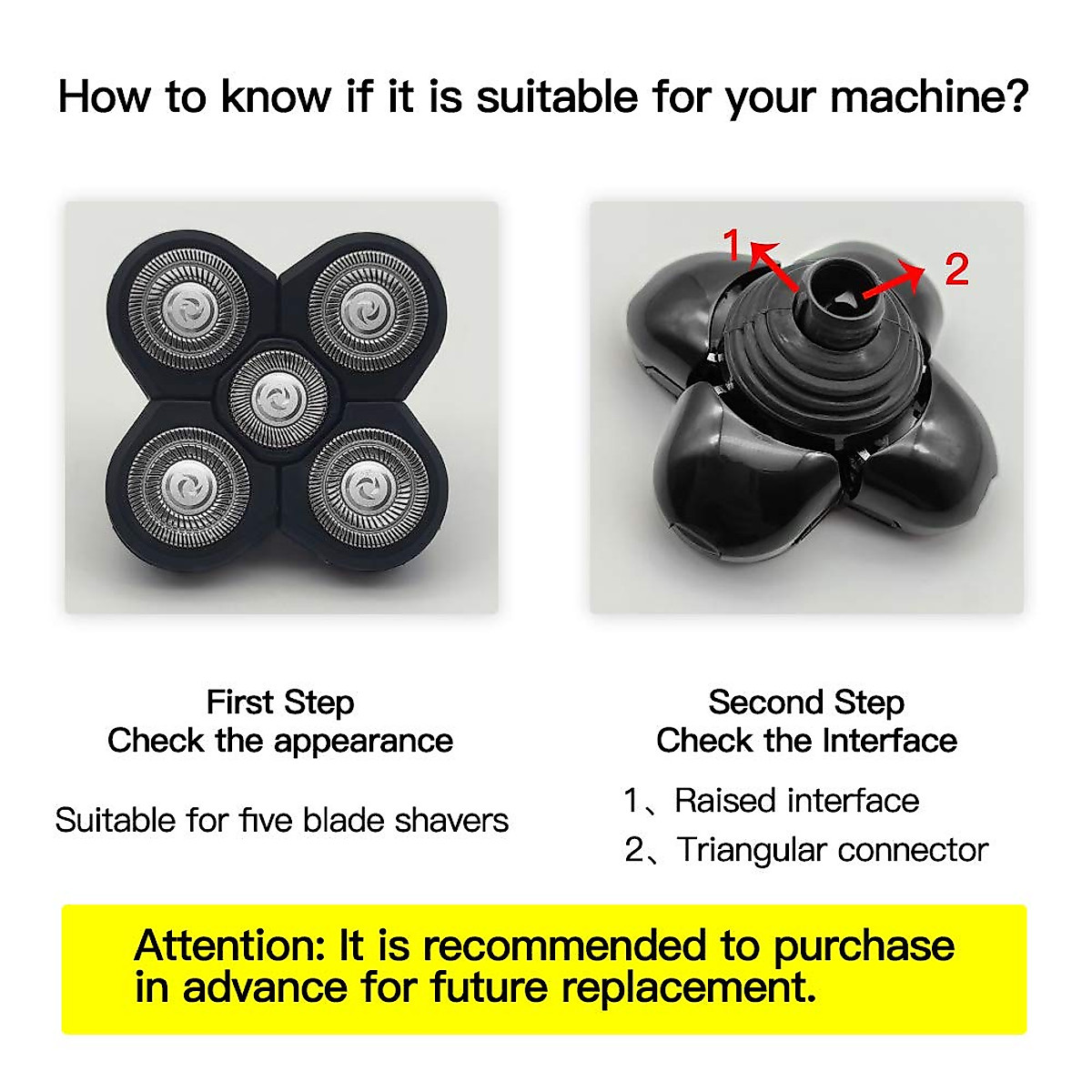 How to know if it is suitable for your machine?

1

2

First Step
Check the appearance

Suitable for five blade shavers

Second Step
Check the Interface

1、Raised interface
2、Triangular connector

Attention: It is recommended to purchase in advance for future replacement.