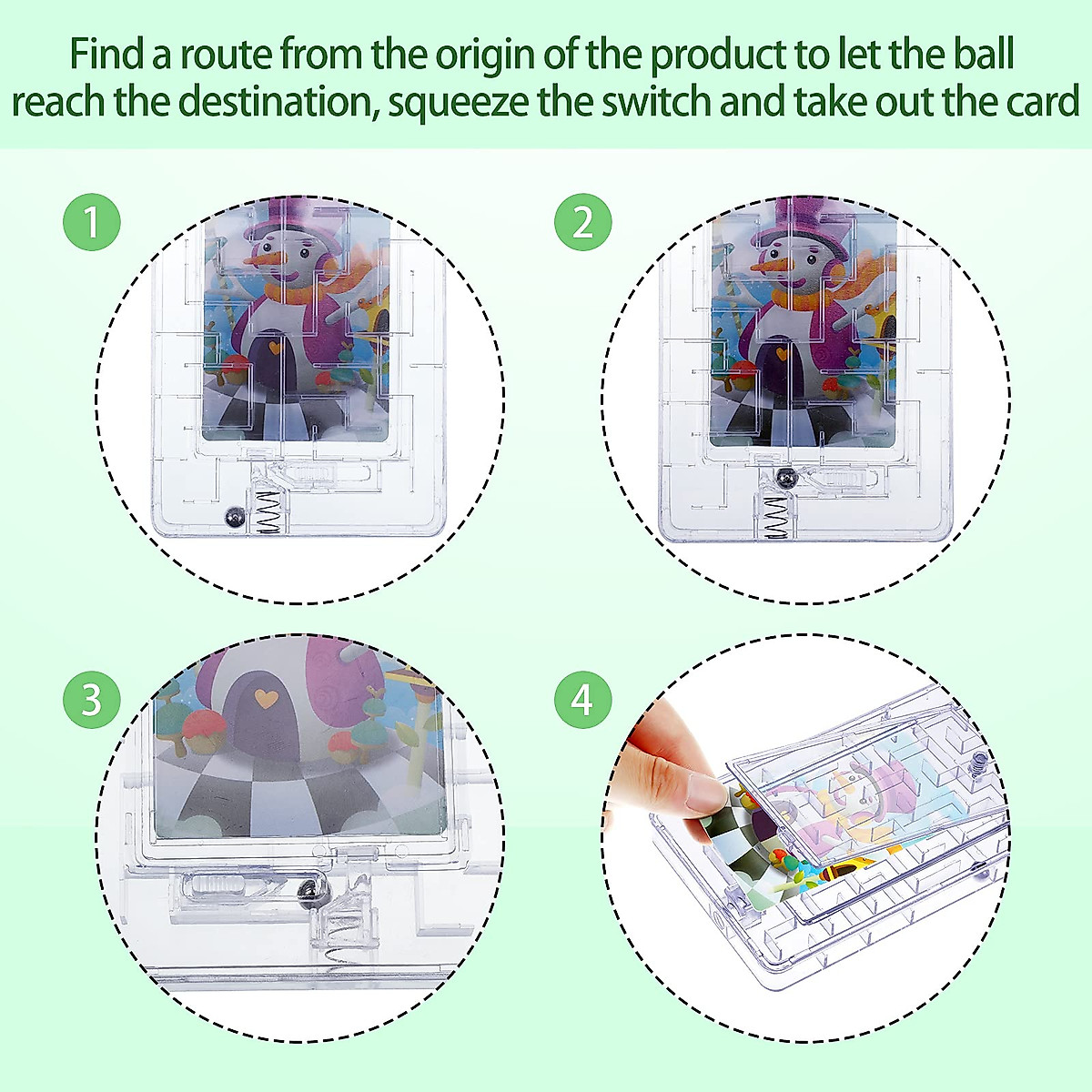 Find a route from the origin of the product to let the ball reach the destination, squeeze the switch and take out the card

1

2

3

4