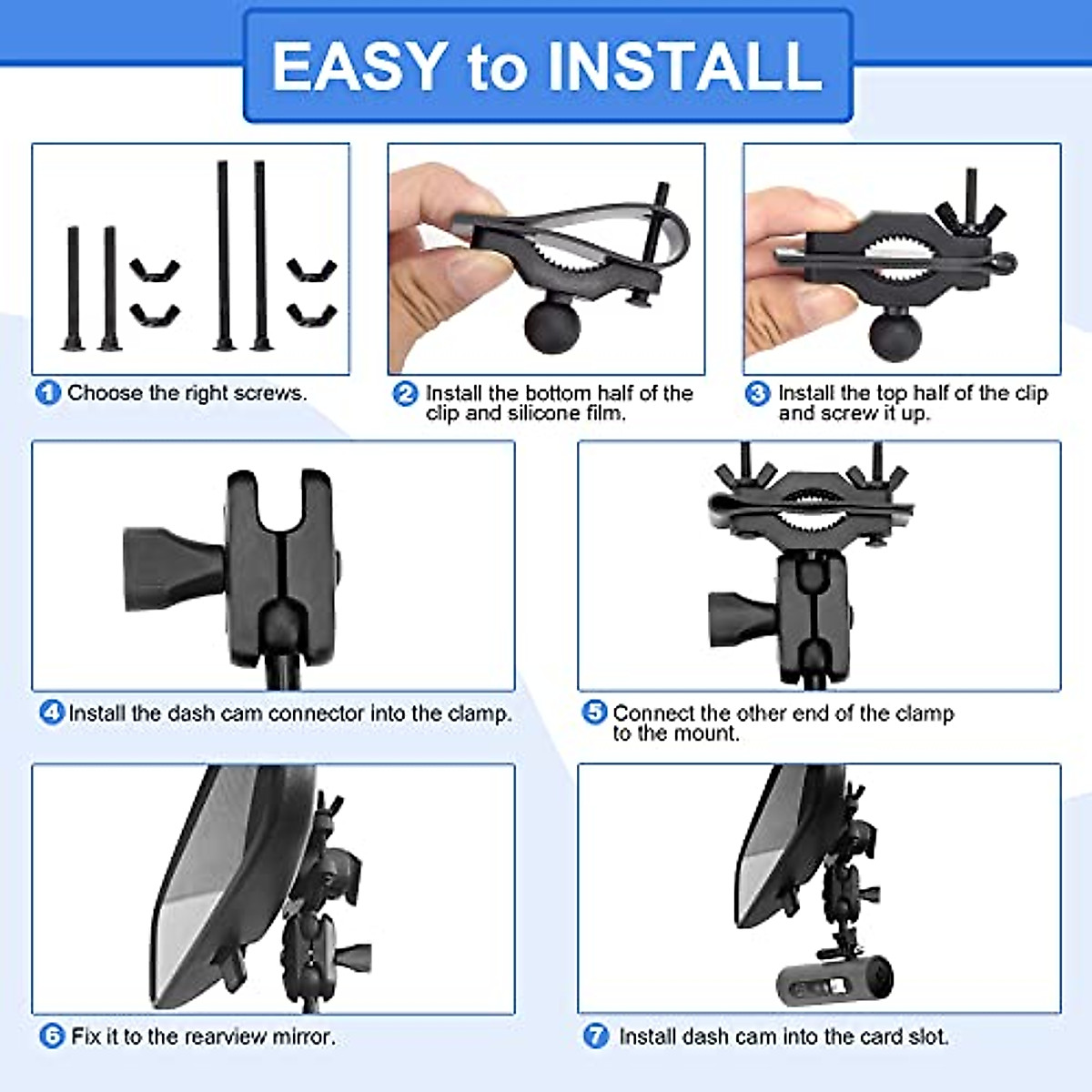 EASY to INSTALL

1 Choose the right screws.

2 Install the bottom half of the clip and silicone film.

3 Install the top half of the clip and screw it up.

4 Install the dash cam connector into the clamp.

5 Connect the other end of the clamp to the mount.

6 Fix it to the rearview mirror.

7 Install dash cam into the card slot.