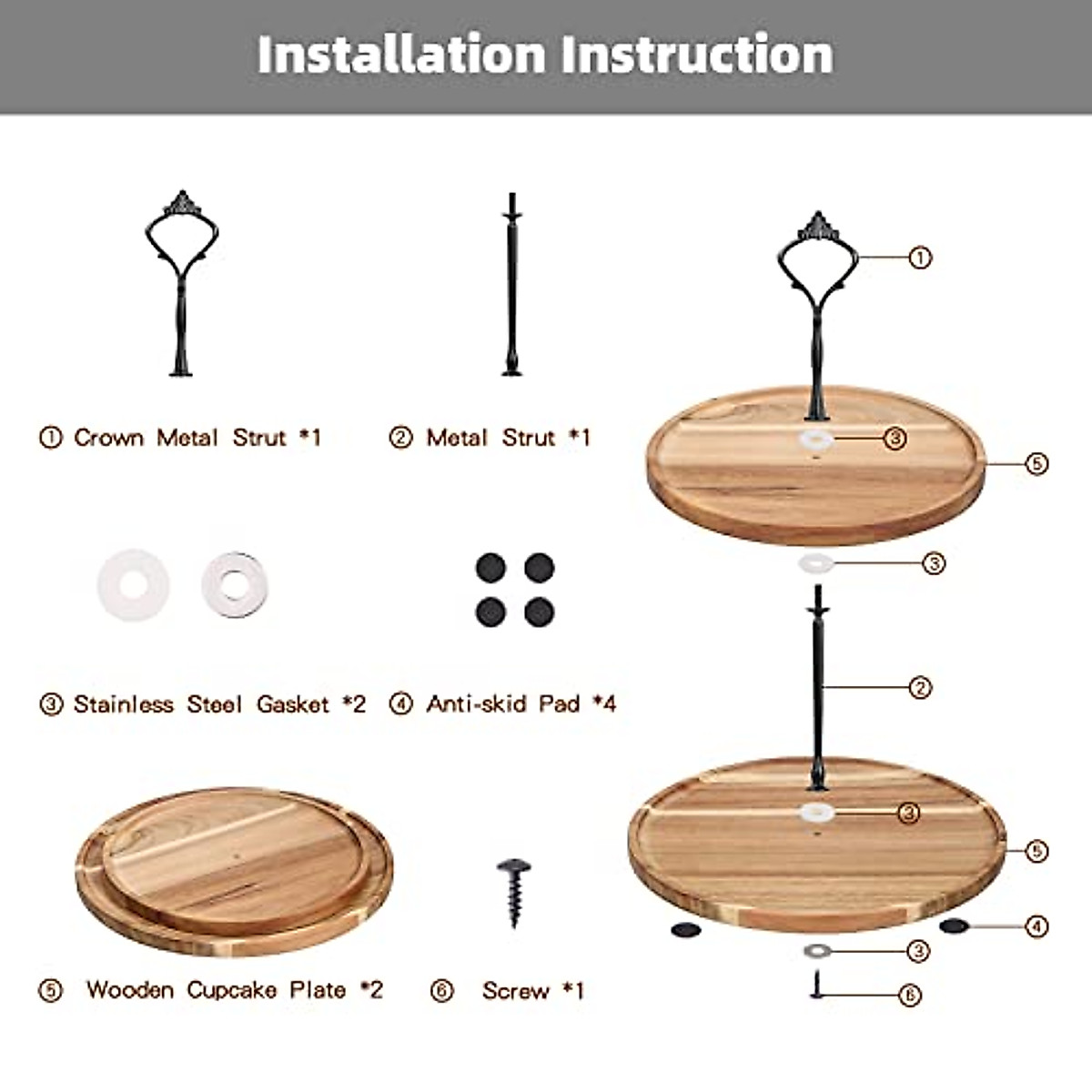 Installation Instruction

① Crown Metal Strut *1

② Metal Strut *1

③ Stainless Steel Gasket *2

④ Anti-skid Pad *4

⑤ Wooden Cupcake Plate *2

⑥ Screw *1

①
③
⑤
③
②
③
⑤
④
③
⑥