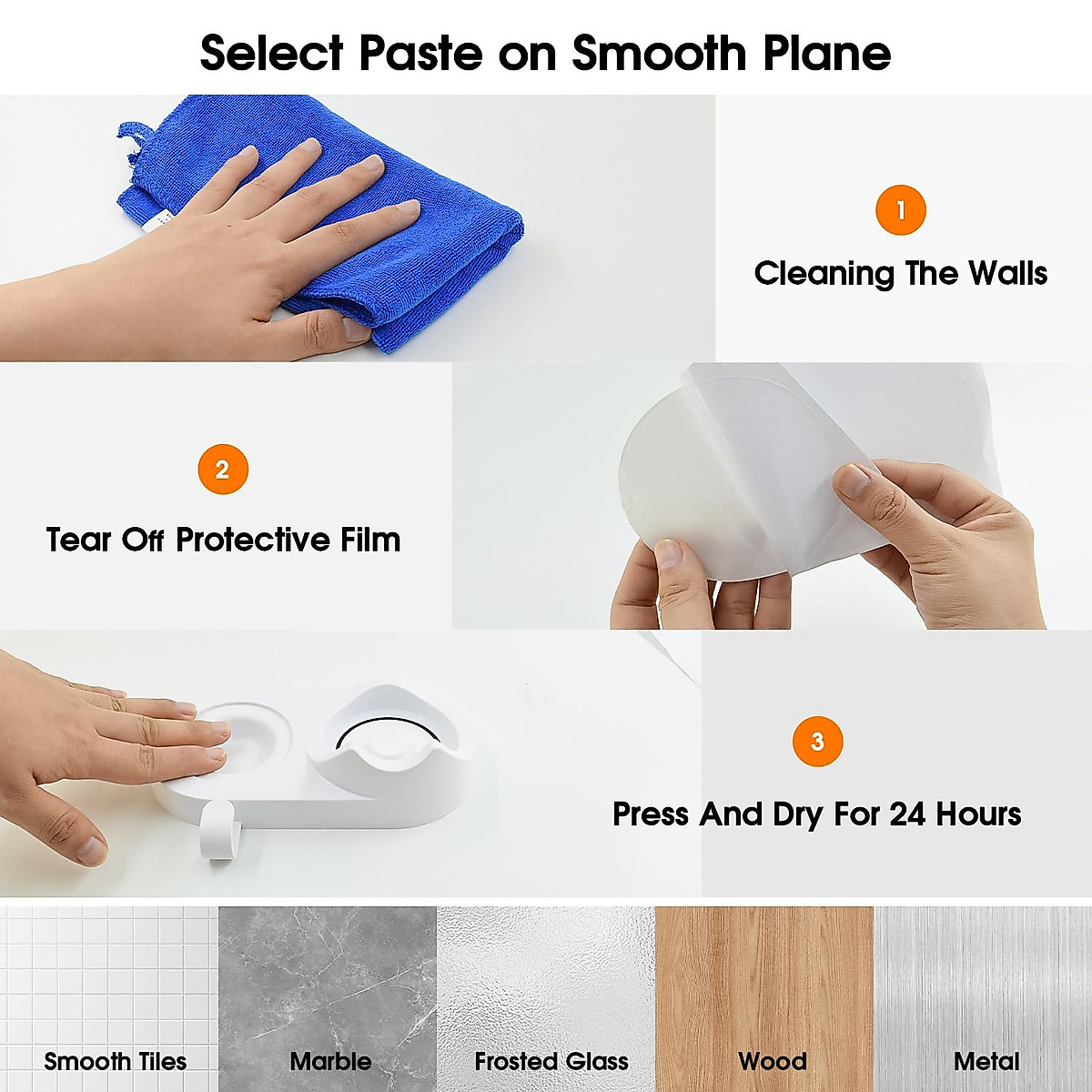 Select Paste on Smooth Plane

1

Cleaning The Walls

2

Tear Off Protective Film

3

Press And Dry For 24 Hours

Smooth Tiles

Marble

Frosted Glass

Wood

Metal