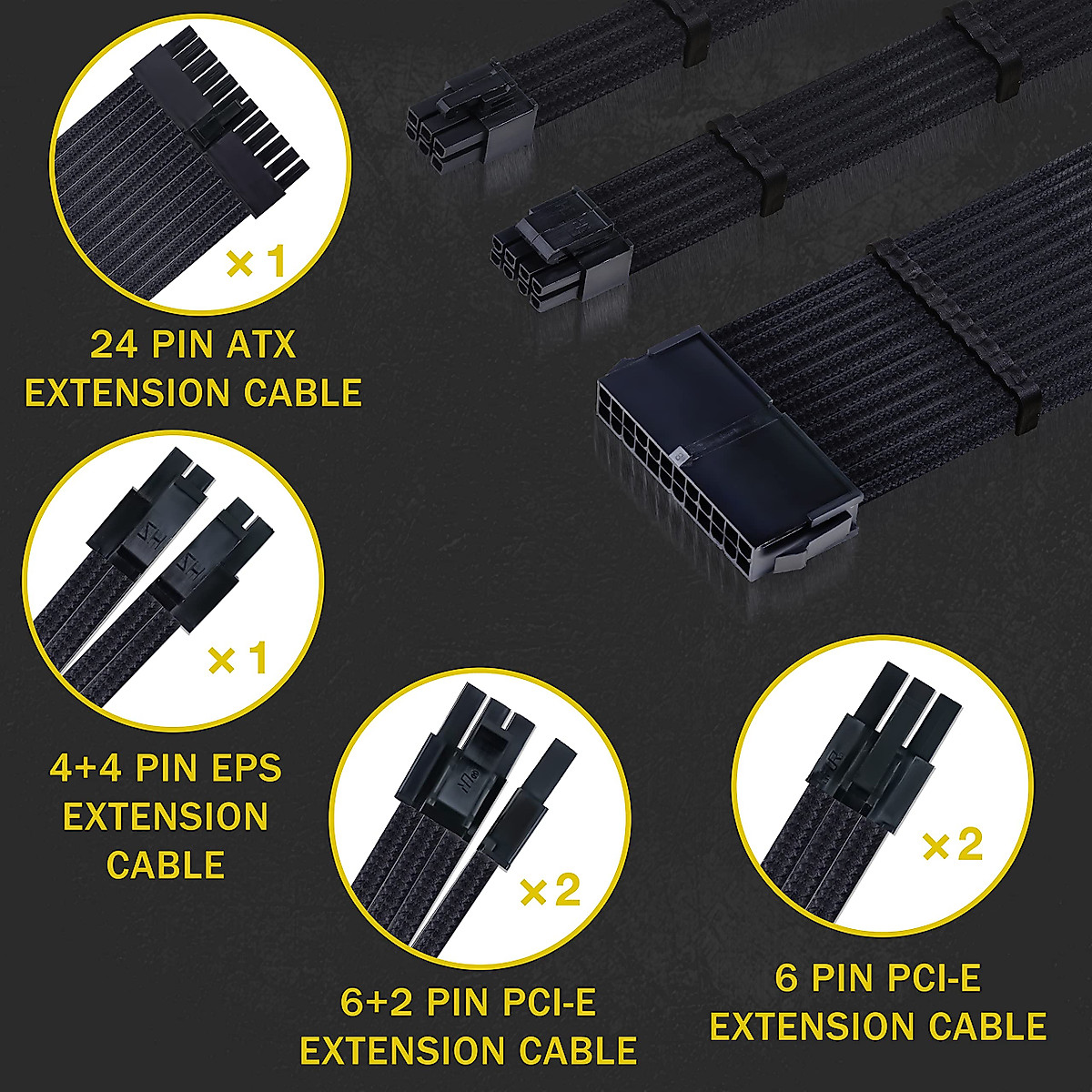 ×1

24 PIN ATX EXTENSION CABLE

×1

4+4 PIN EPS EXTENSION CABLE

×2

6+2 PIN PCI-E EXTENSION CABLE

×2

6 PIN PCI-E EXTENSION CABLE