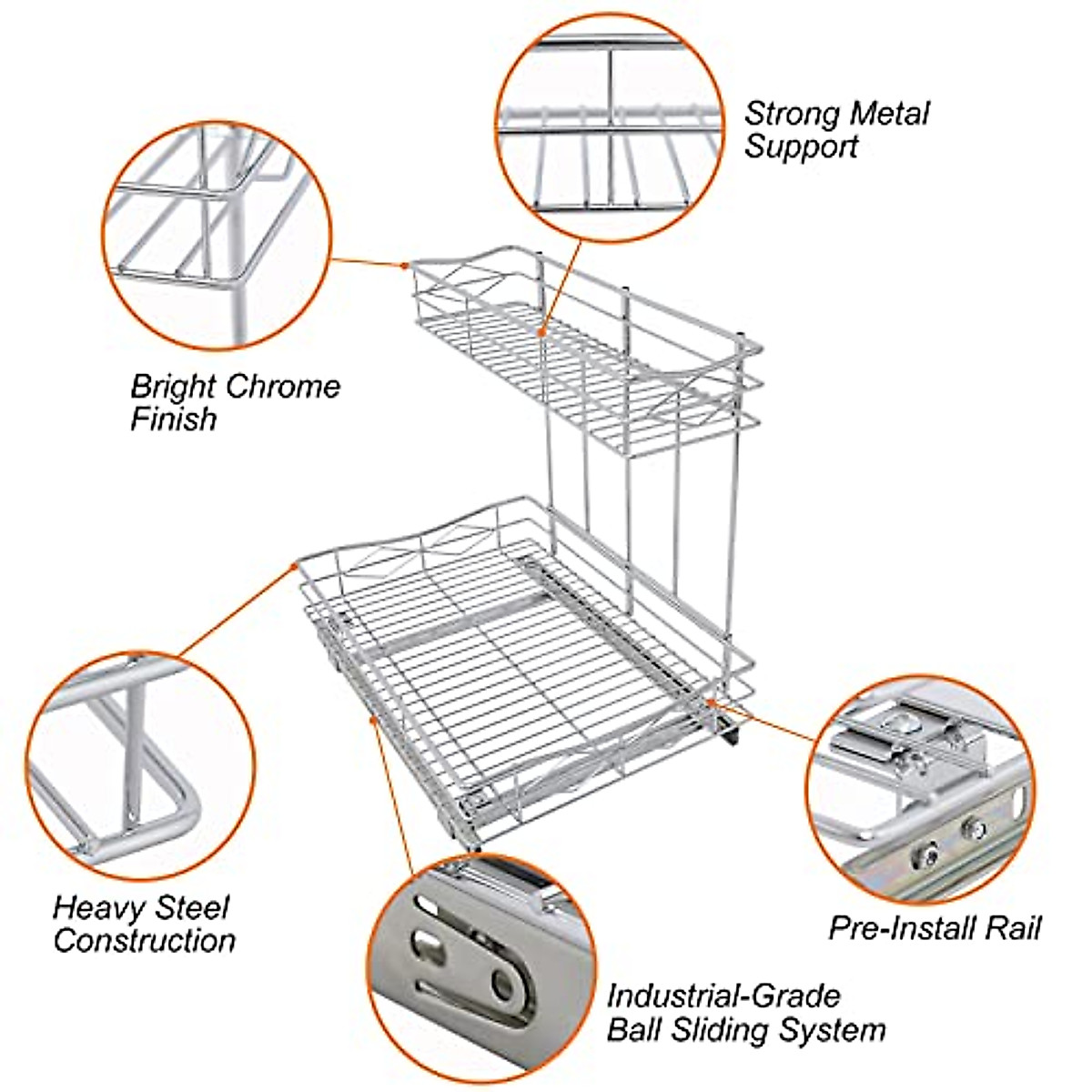 Strong Metal Support

Bright Chrome Finish

Heavy Steel Construction

Pre-Install Rail

Industrial-Grade Ball Sliding System