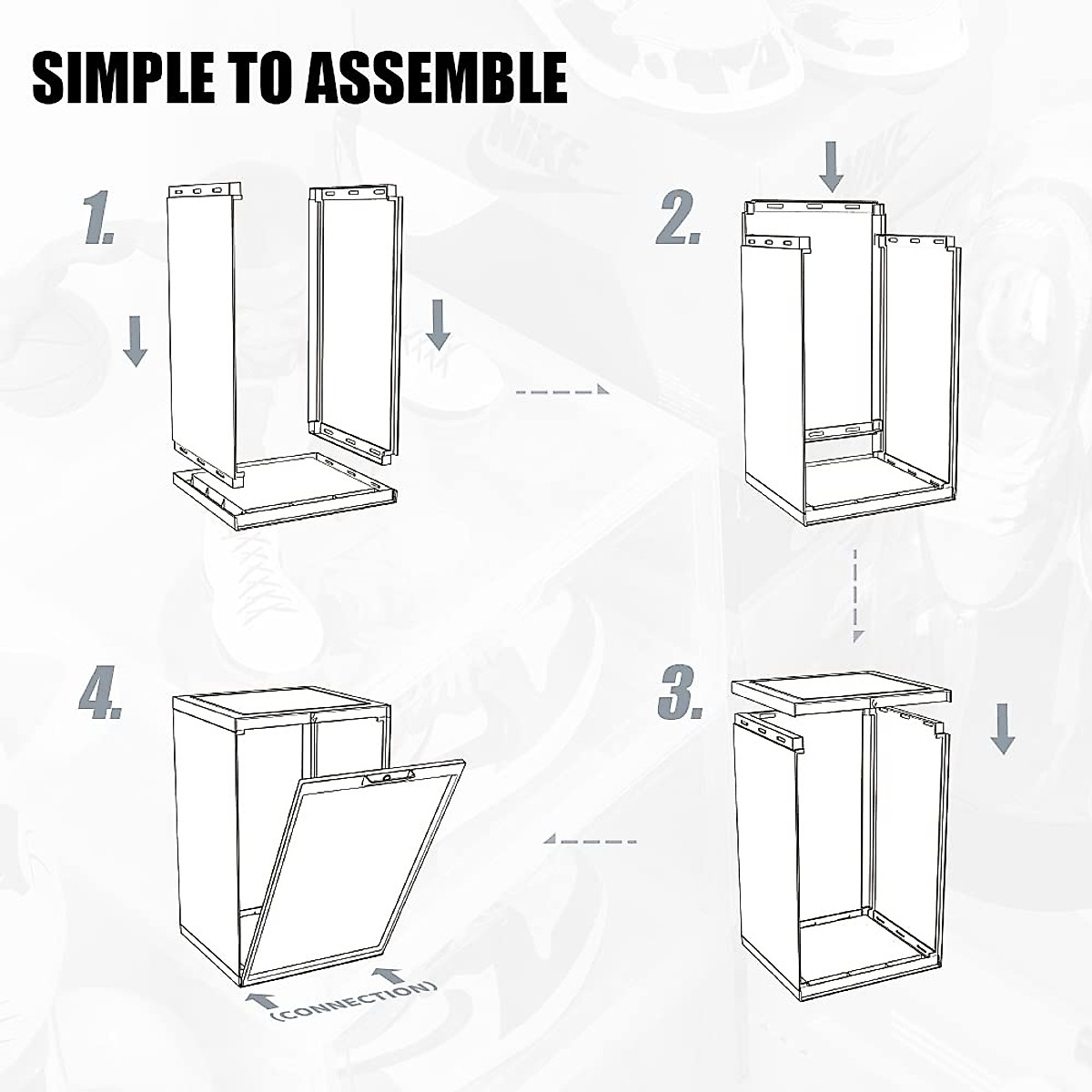 SIMPLE TO ASSEMBLE

1.

2.

3.

4.

(CONNECTION)